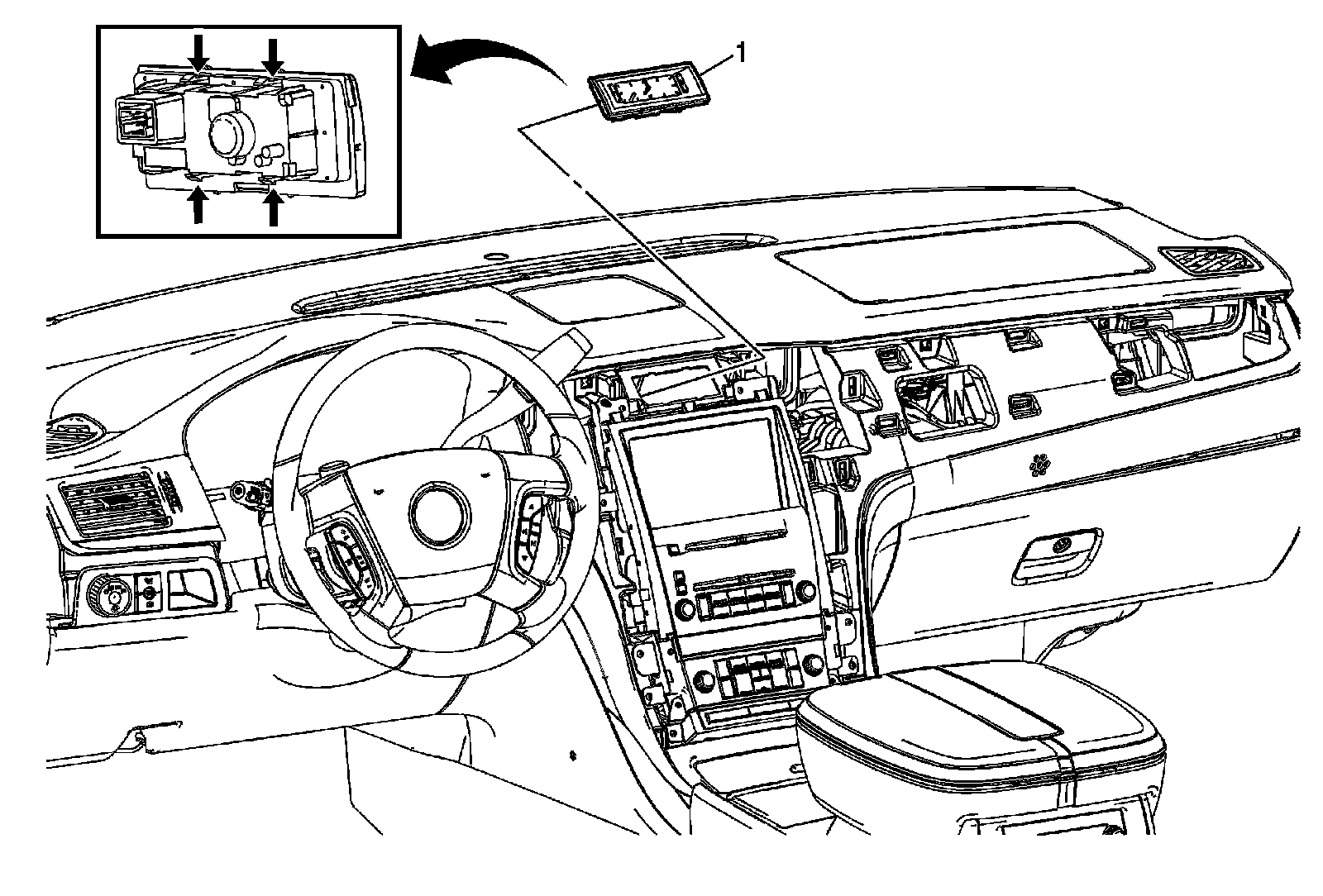 1