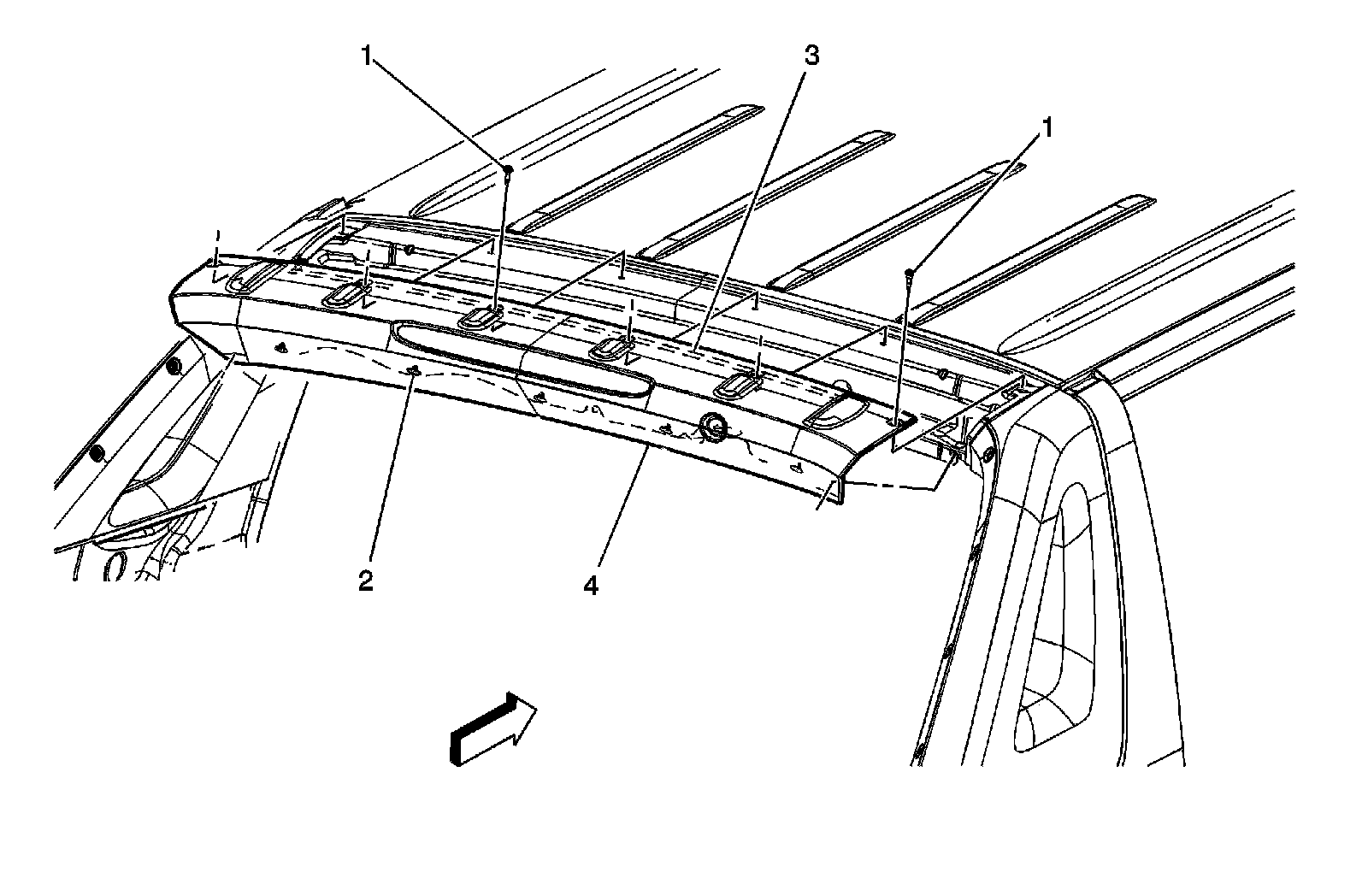 1
3
1
2
4