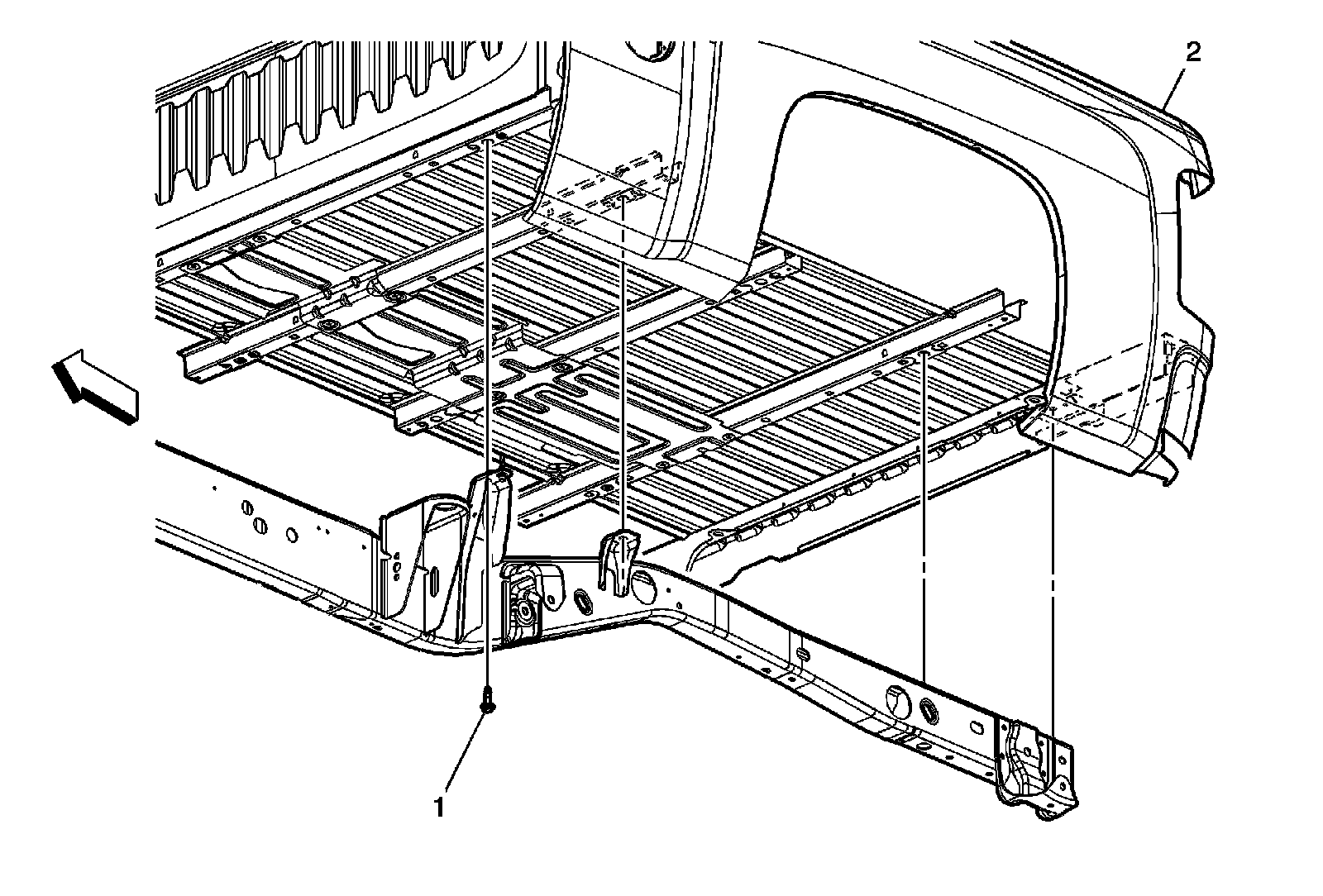 2

1