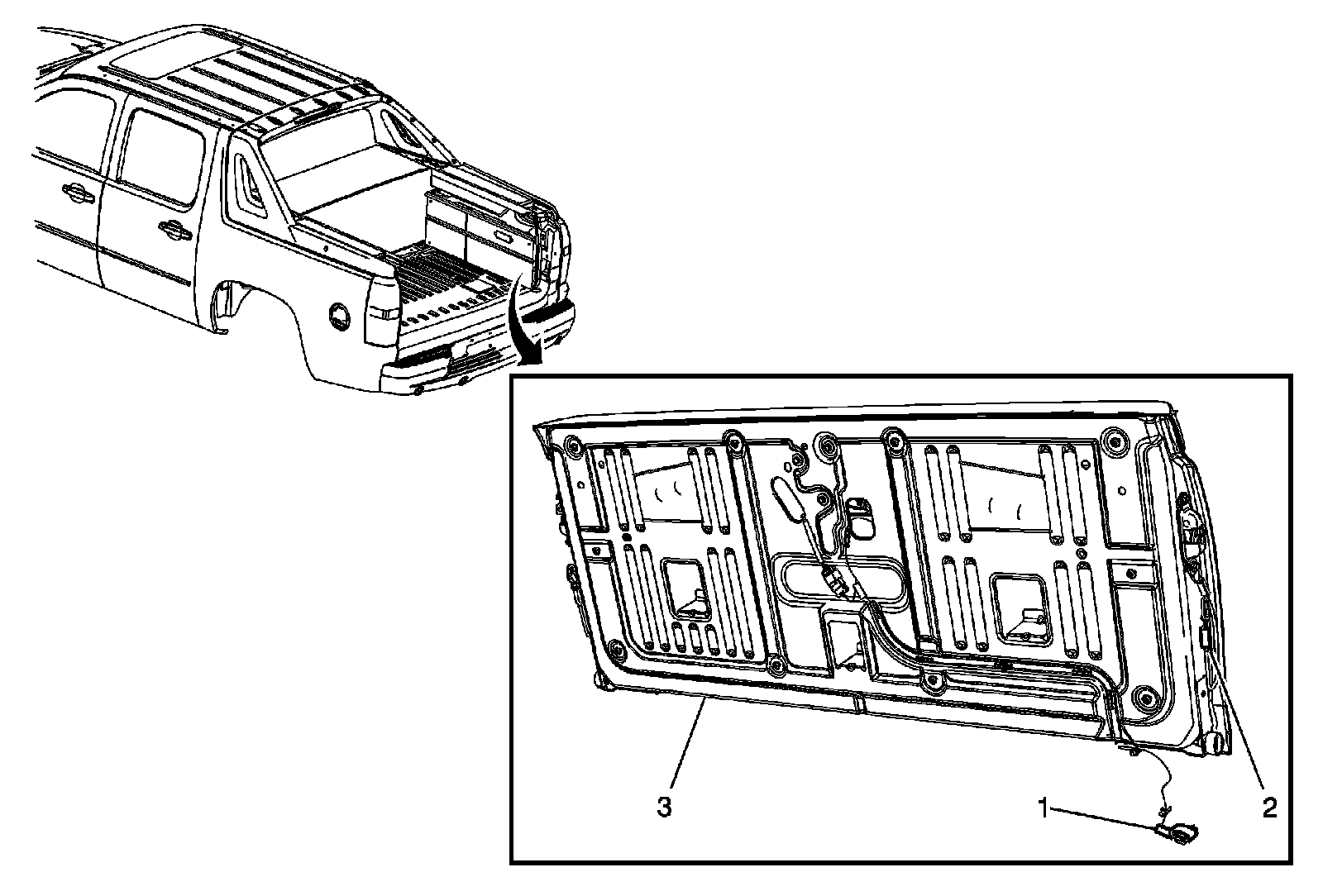 3
1
2