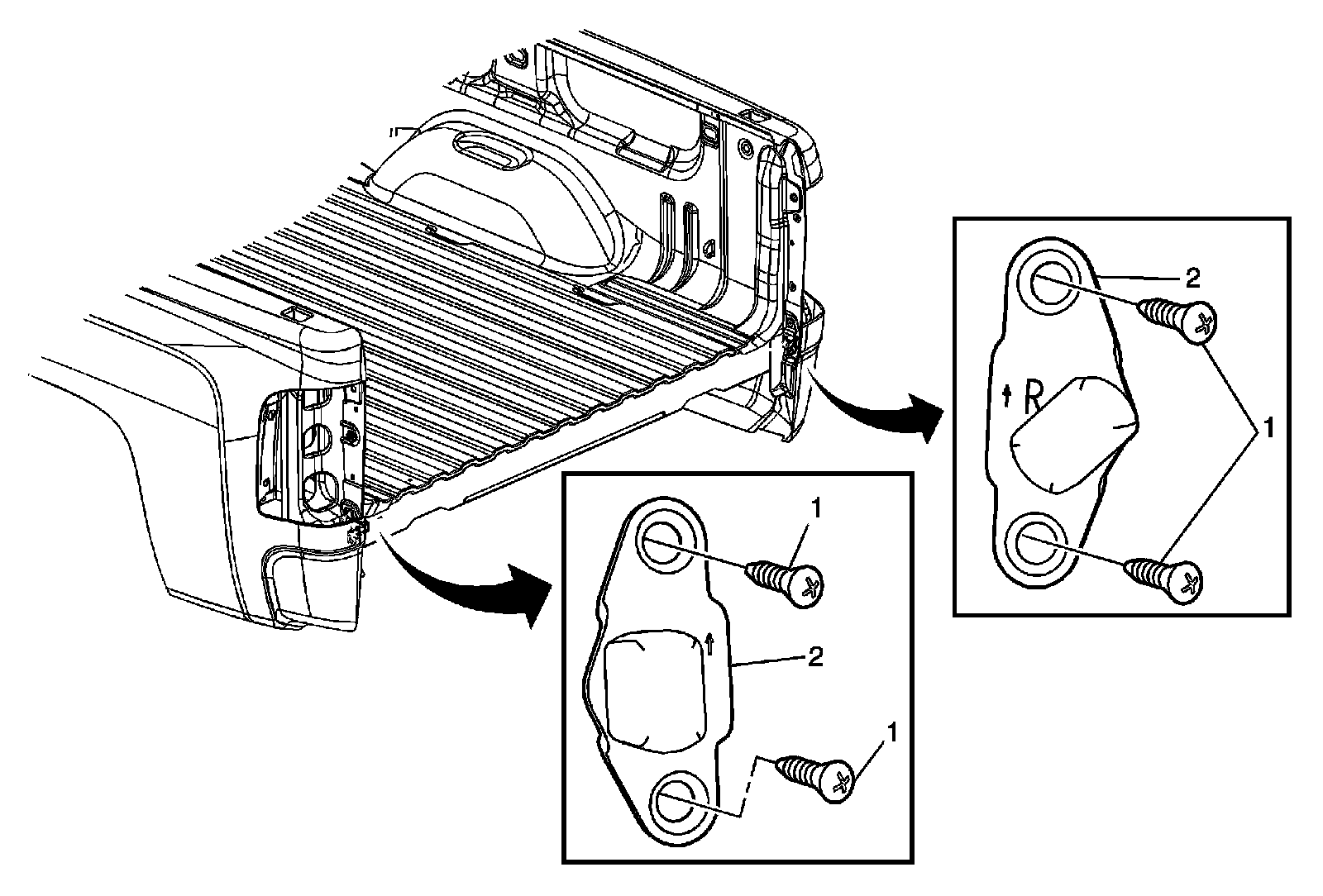 2
R
1
1
2
1