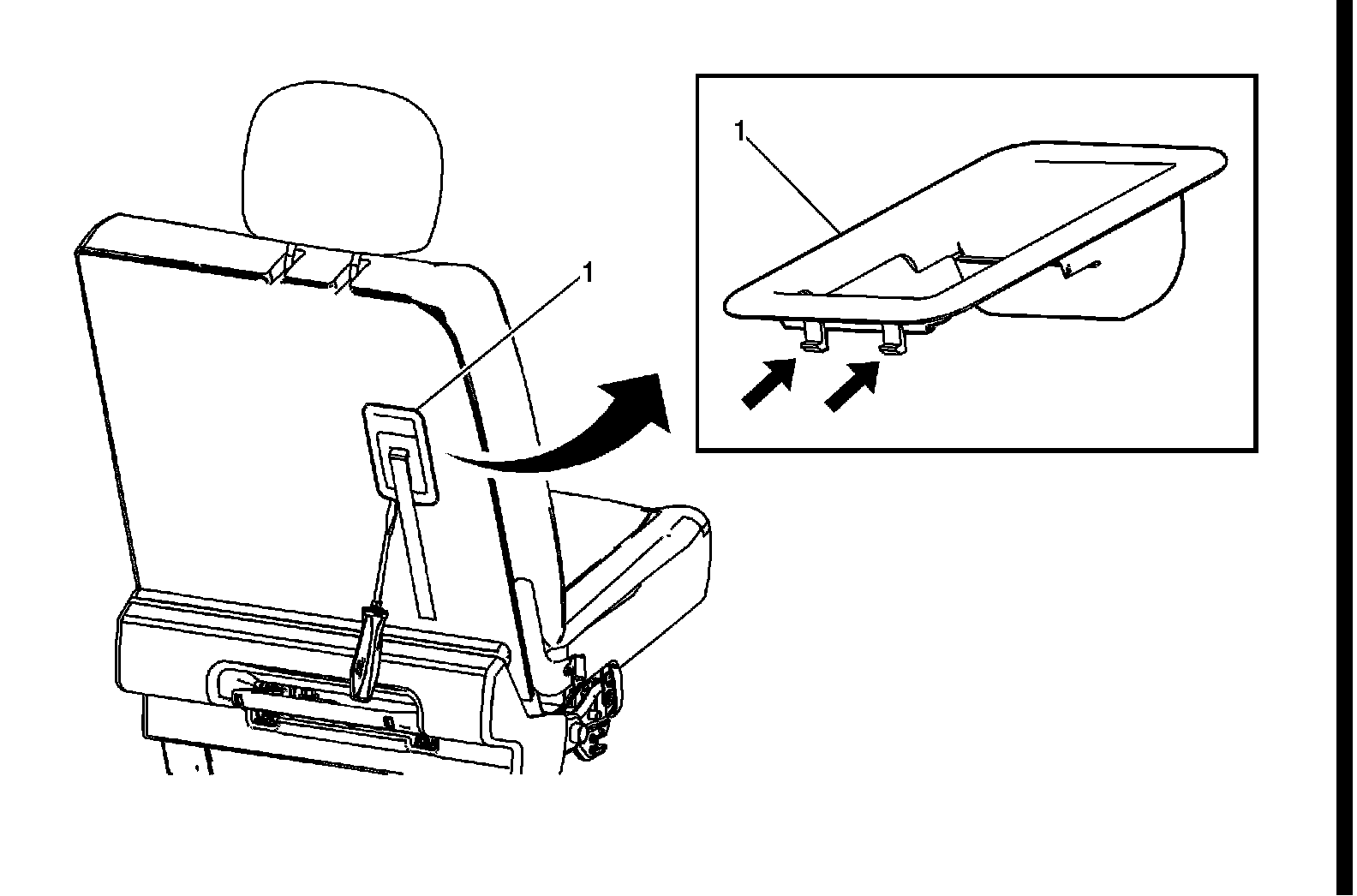 1

1