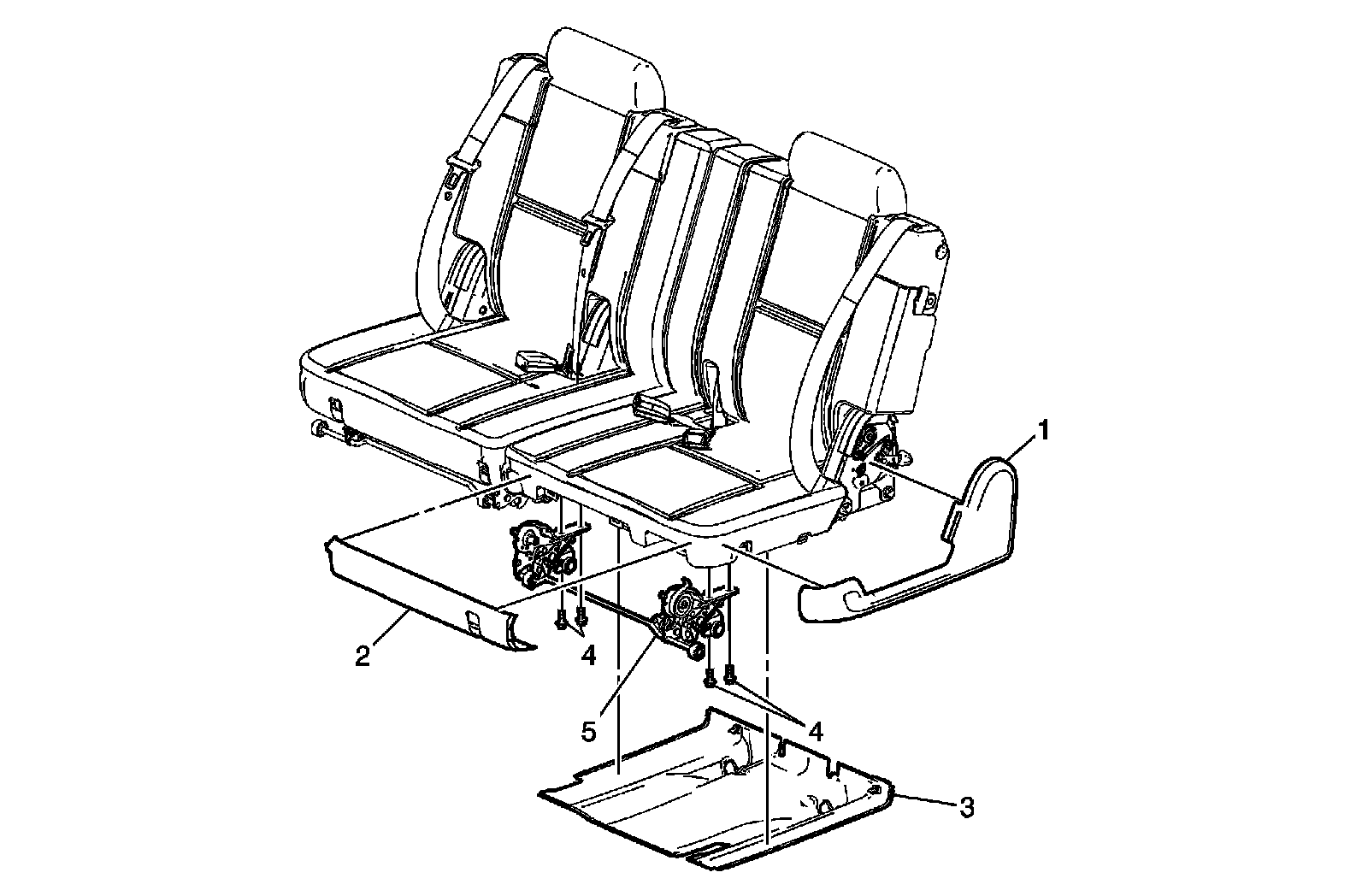 1
2
4
5
4
3