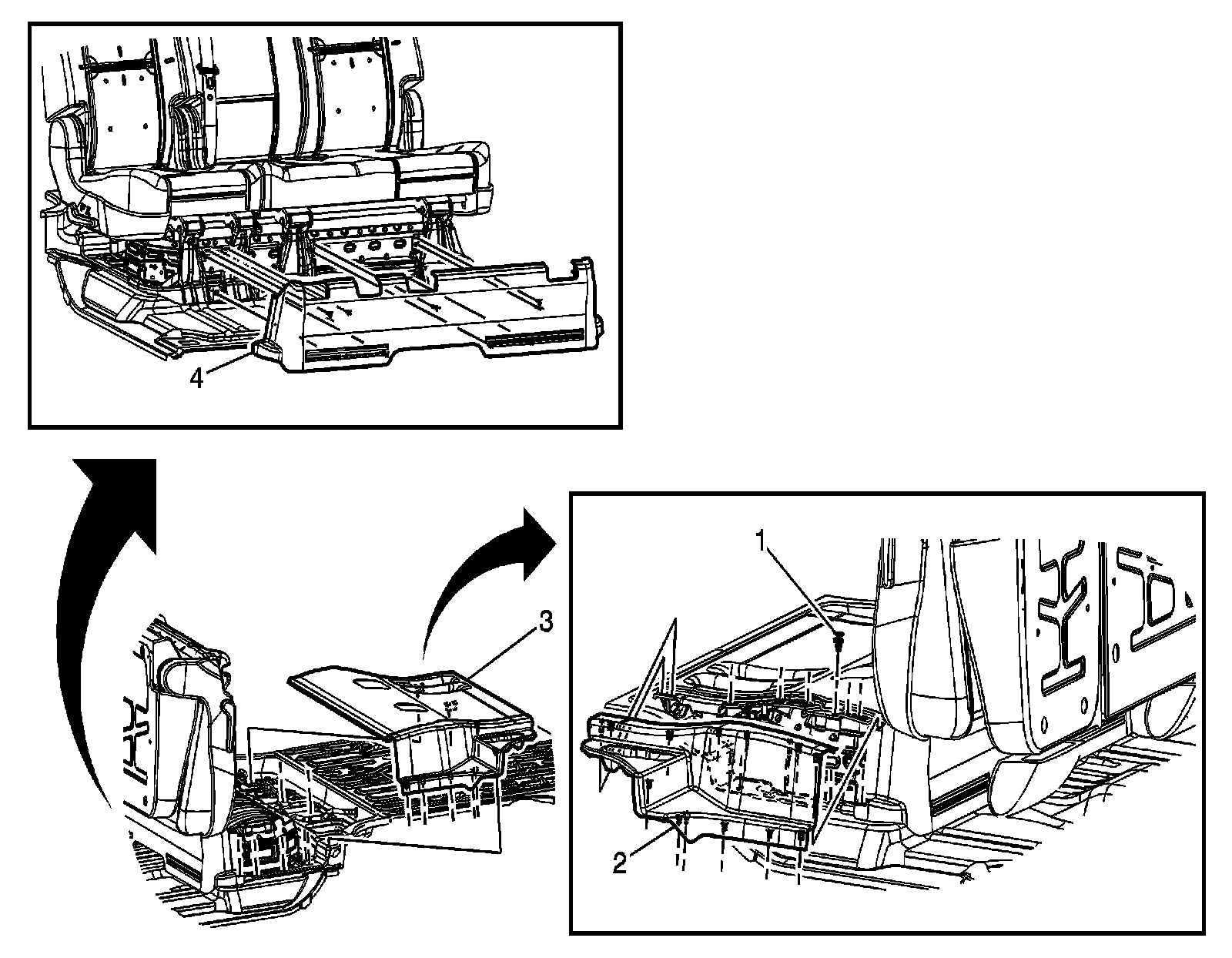 4

3

1

2