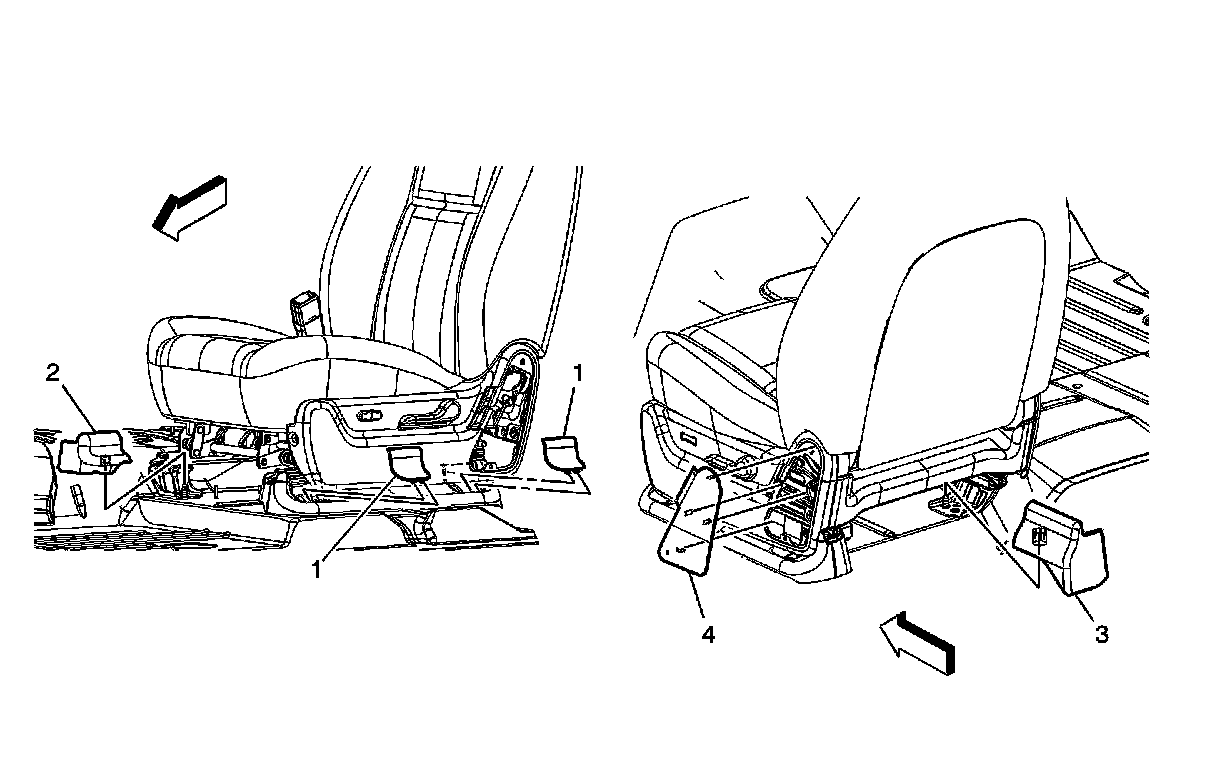 2
1
1
4
3