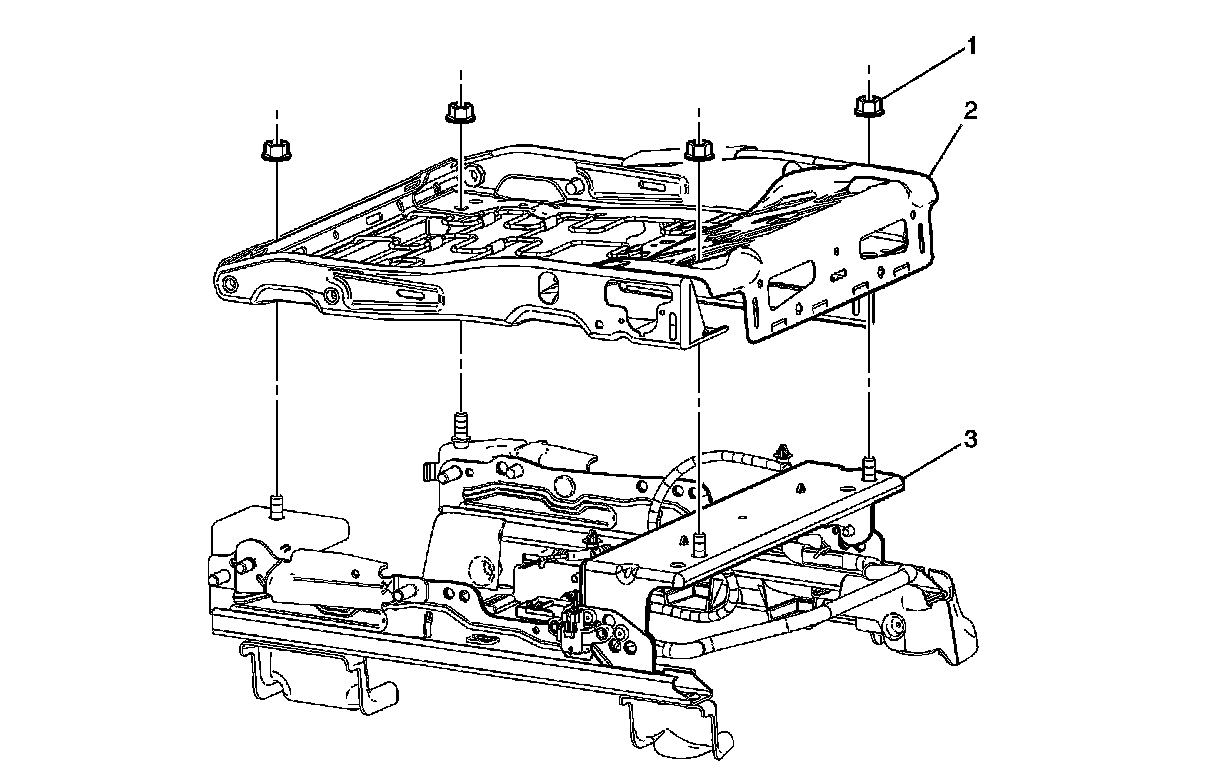 1
2
3