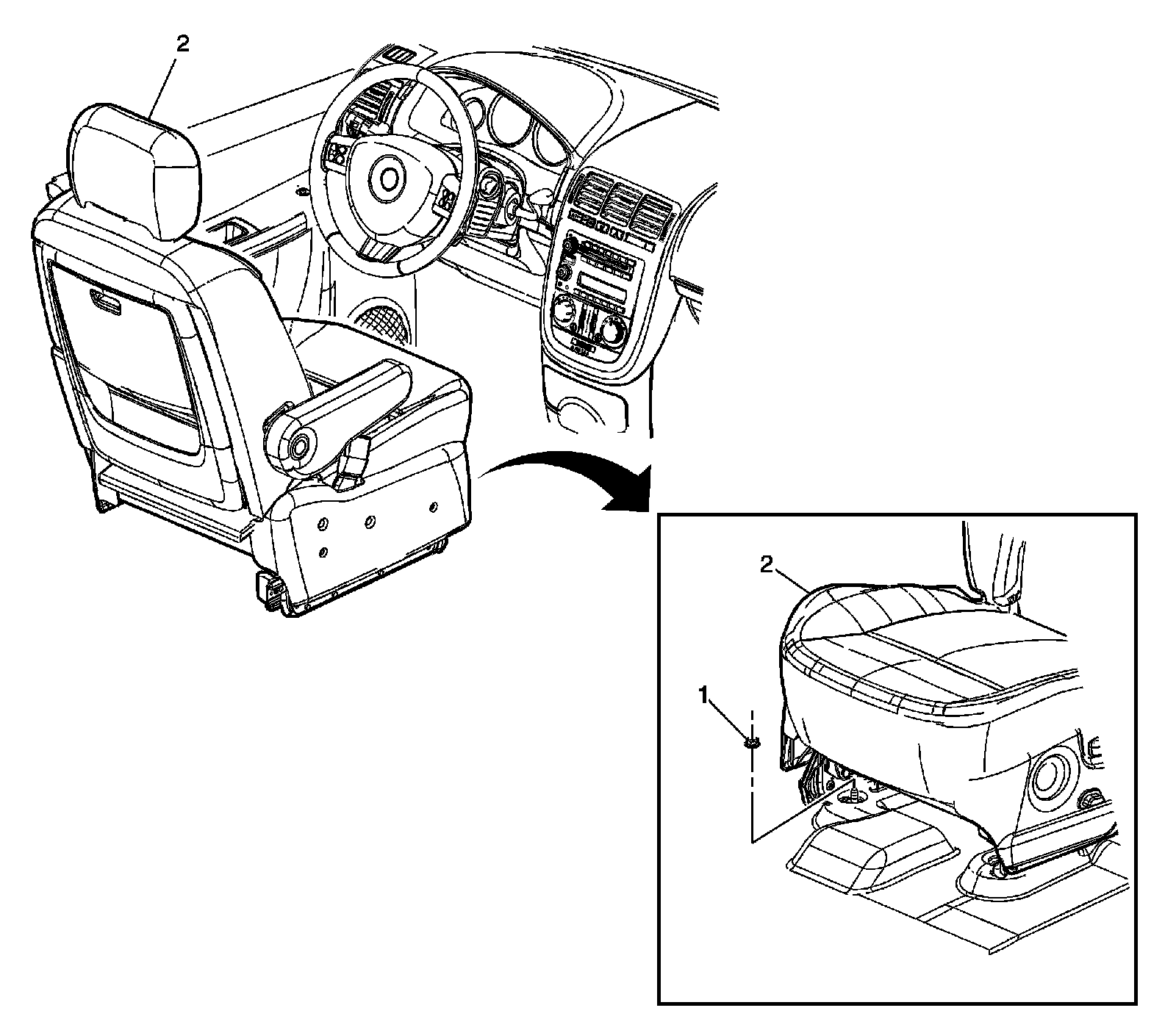 2

2

1