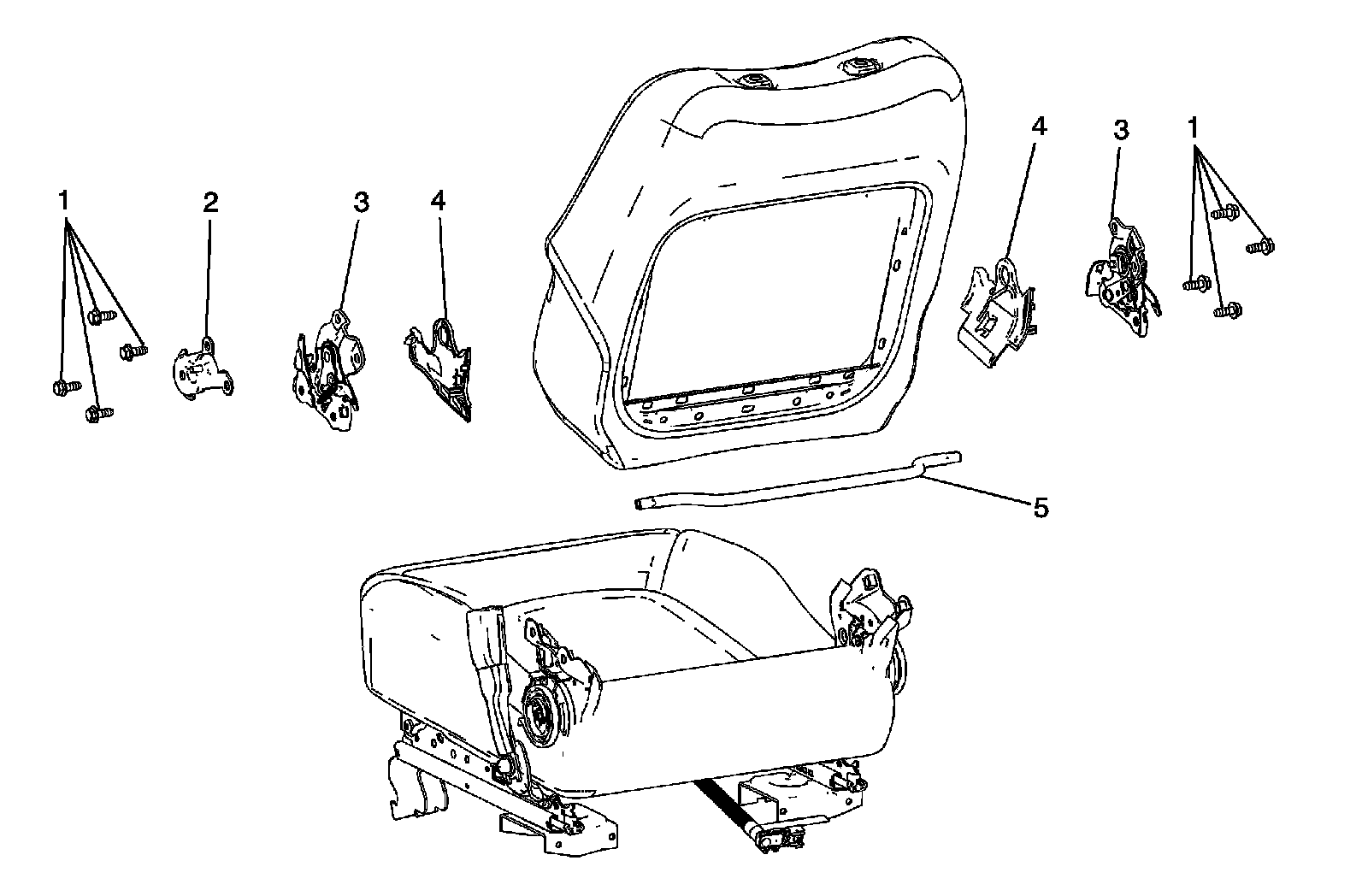 1
2
3
4
4
3
1
5