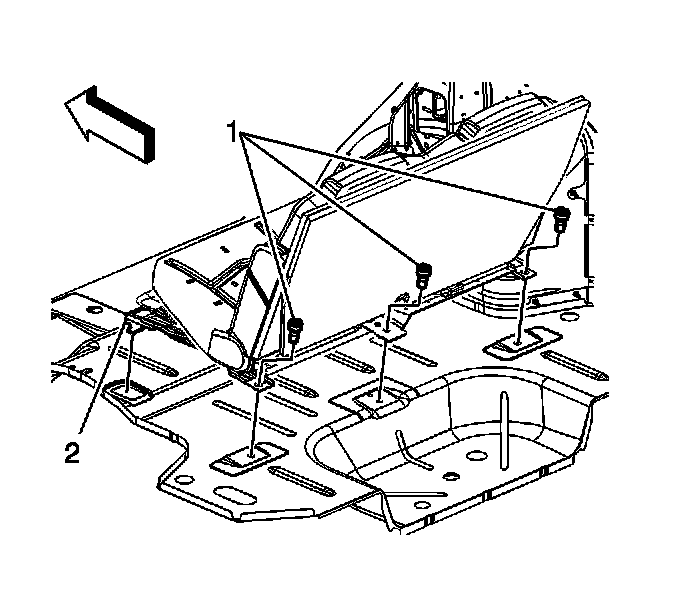 1
2