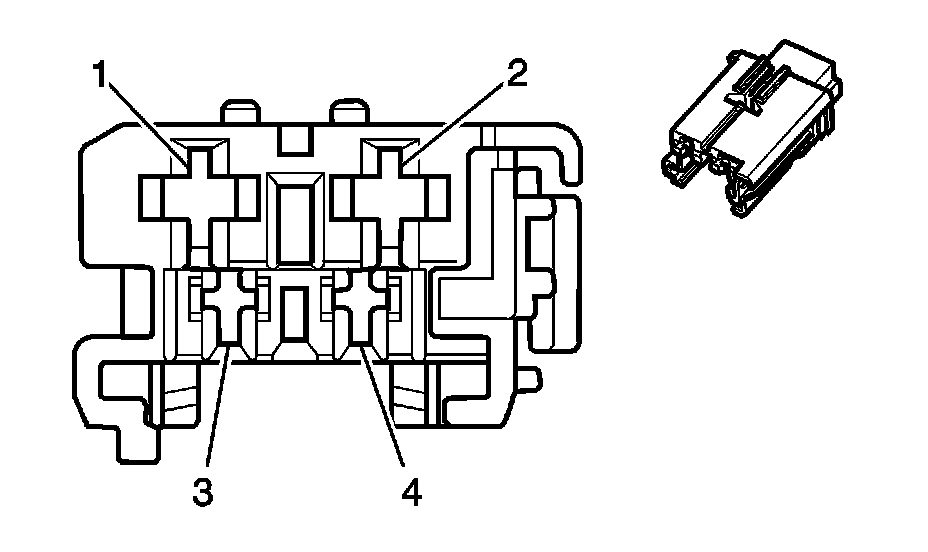 1
2
3
4