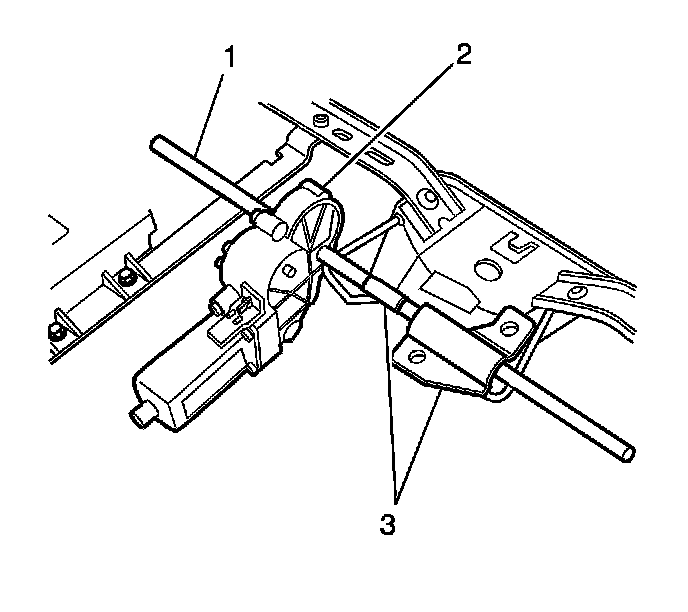 1
2
3