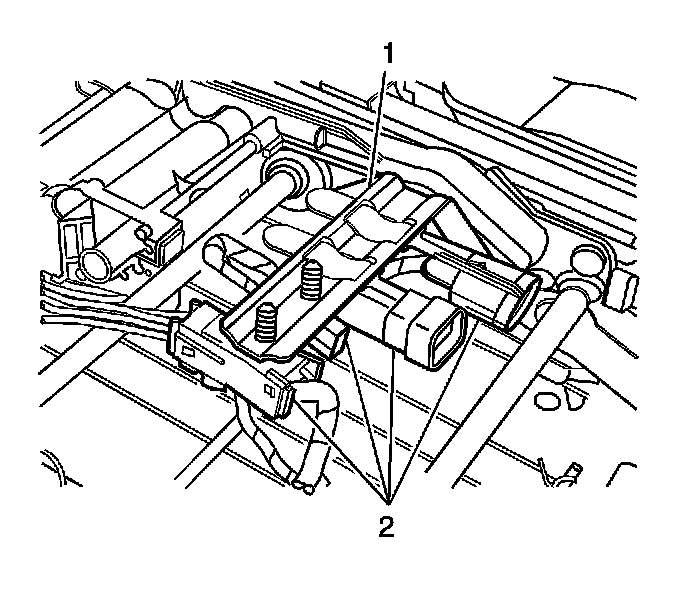 1

2