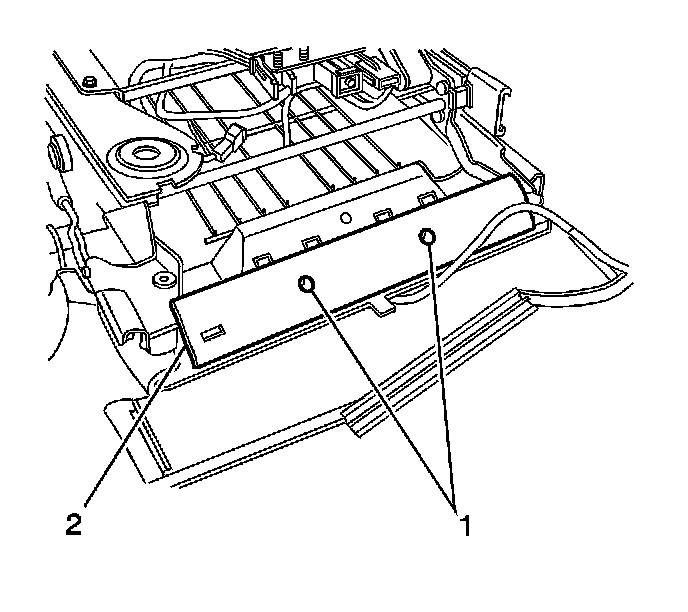 2
1