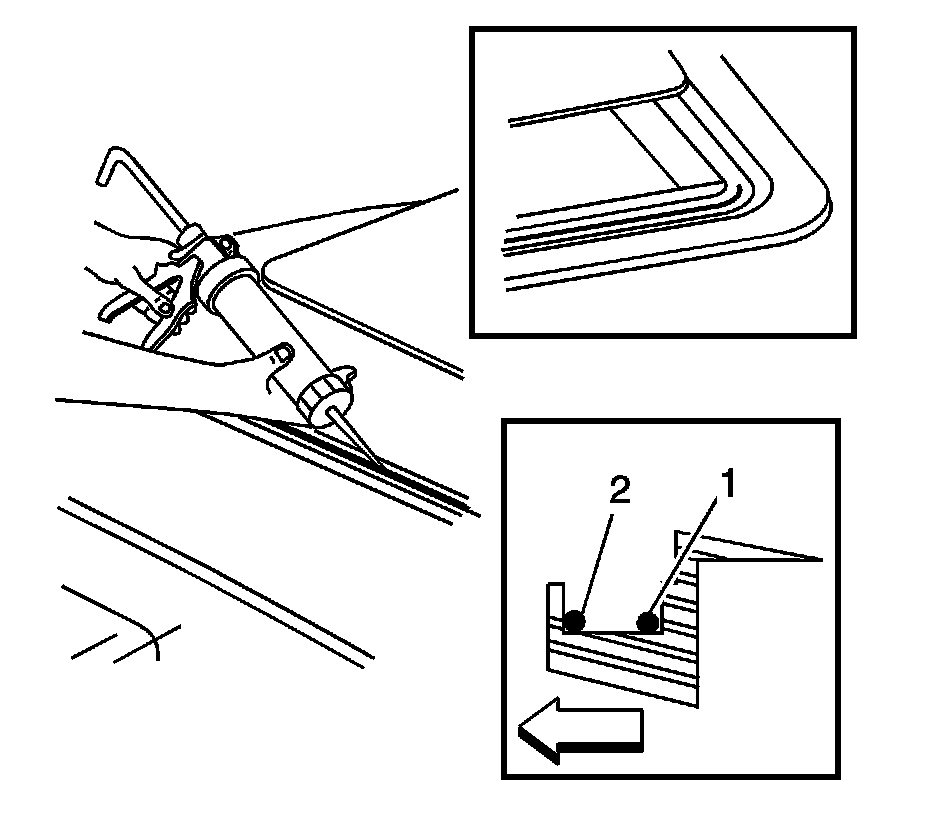 2
1