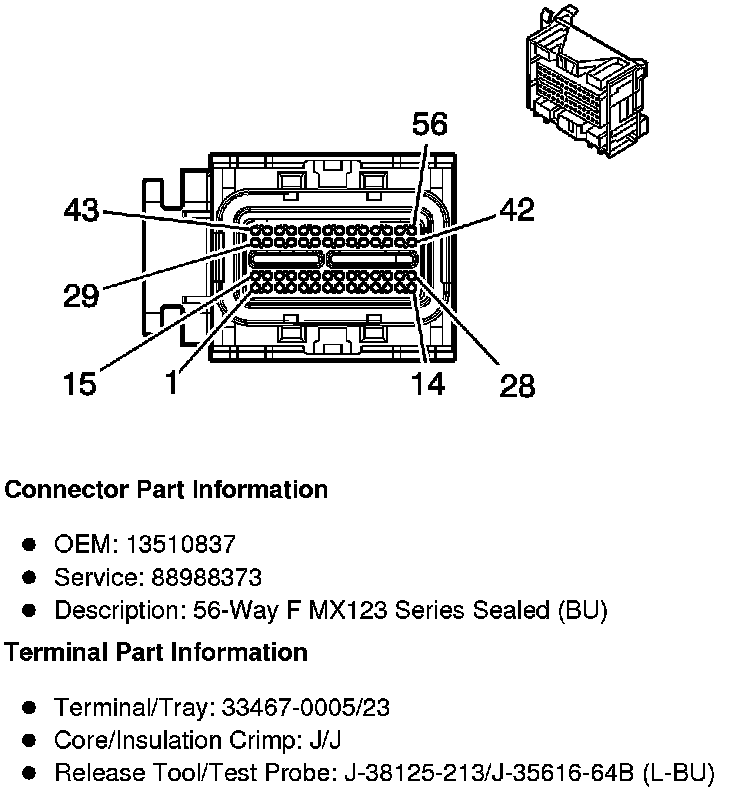 56
43
42
29
15
1
14
28

Connector Part Information

- OEM: 13510837
- Service: 88988373
- Description: 56-Way F MX123 Series Sealed (BU)

Terminal Part Information

- Terminal/Tray: 33467-0005/23
- Core/Insulation Crimp: J/J
- Release Tool/Test Probe: J-38125-213/J-35616-64B (L-BU)