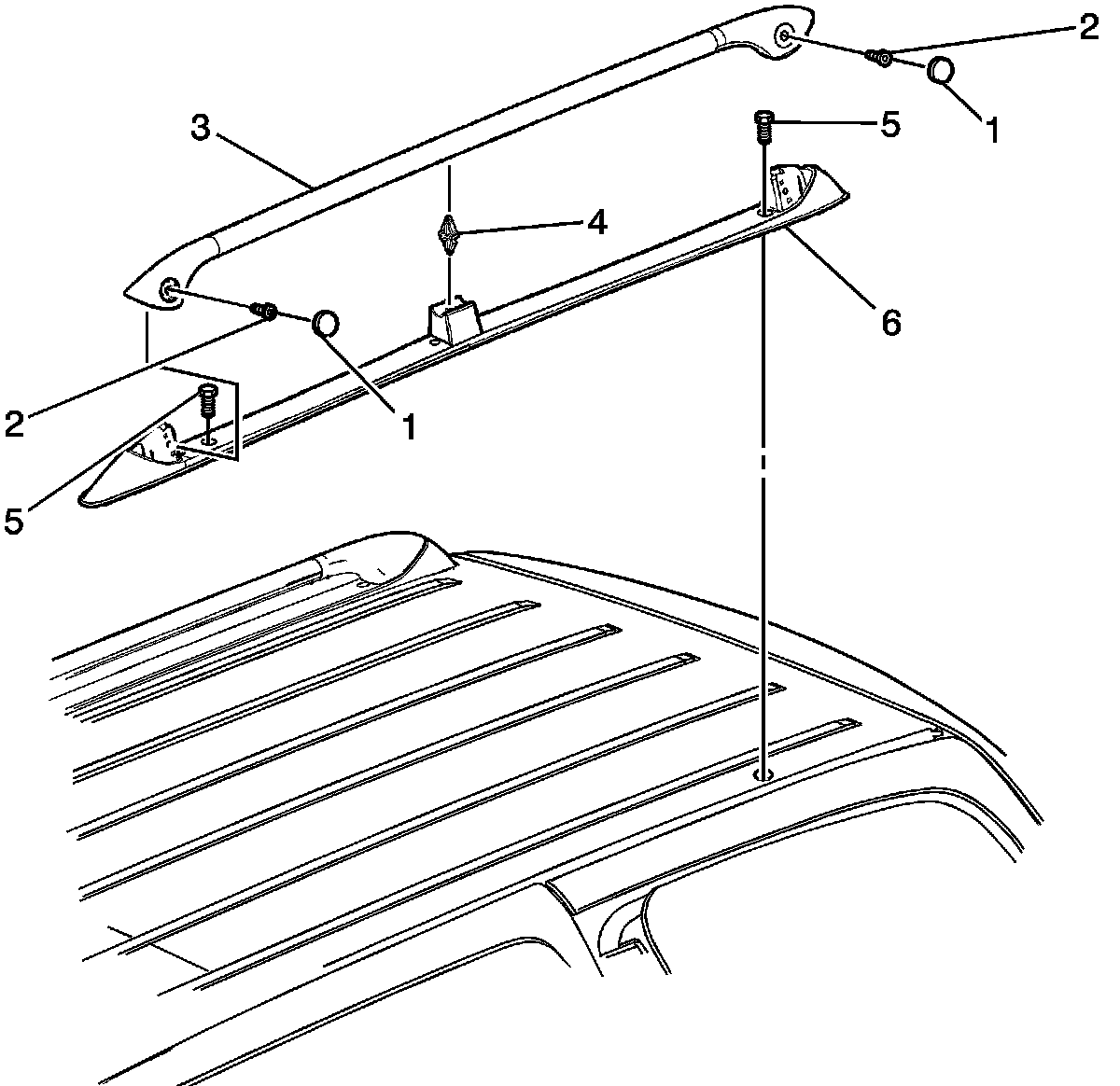 2
1
3
5
4
6
2
1
5