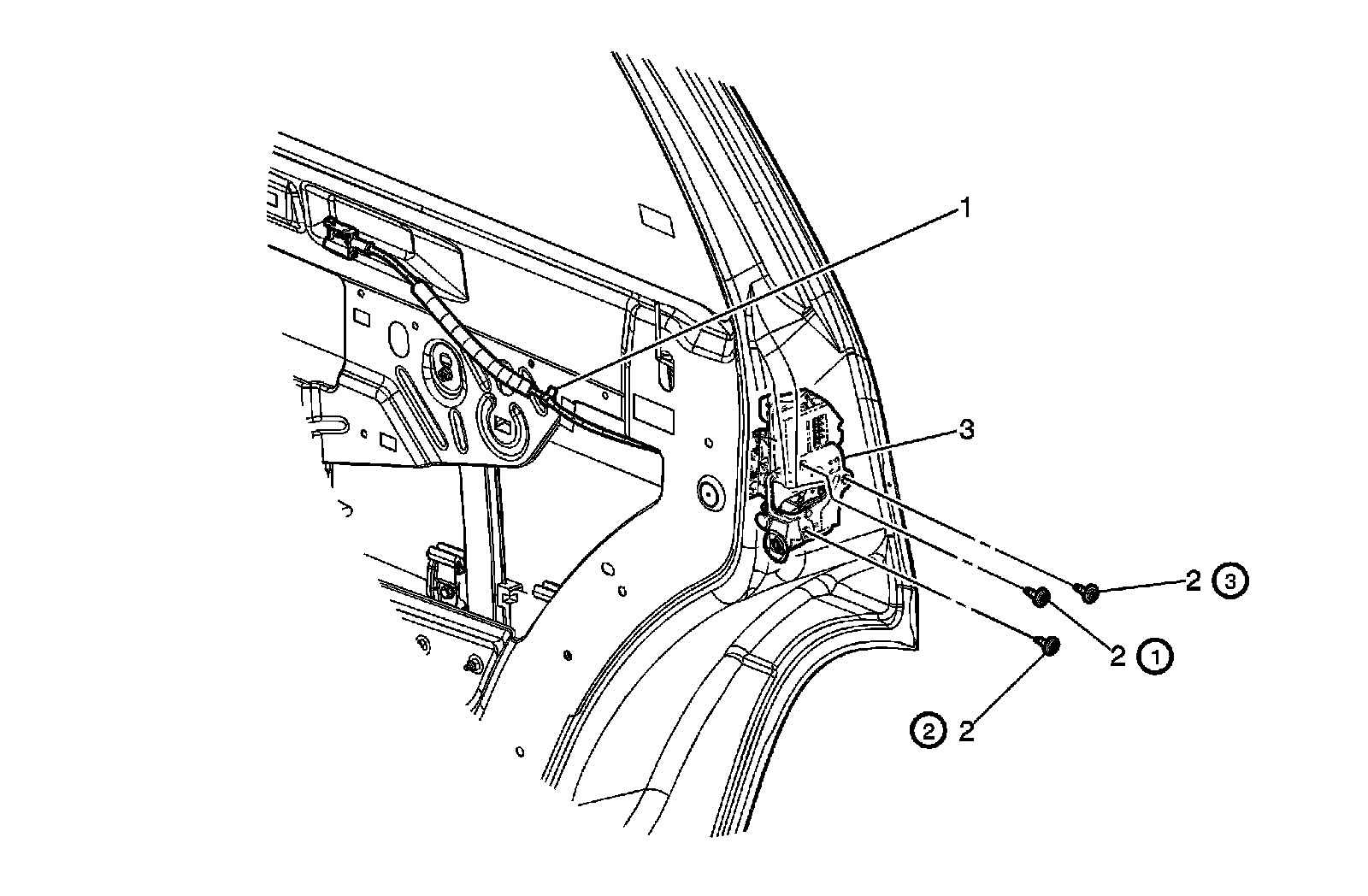 1

3

2 ③

2 ①

② 2