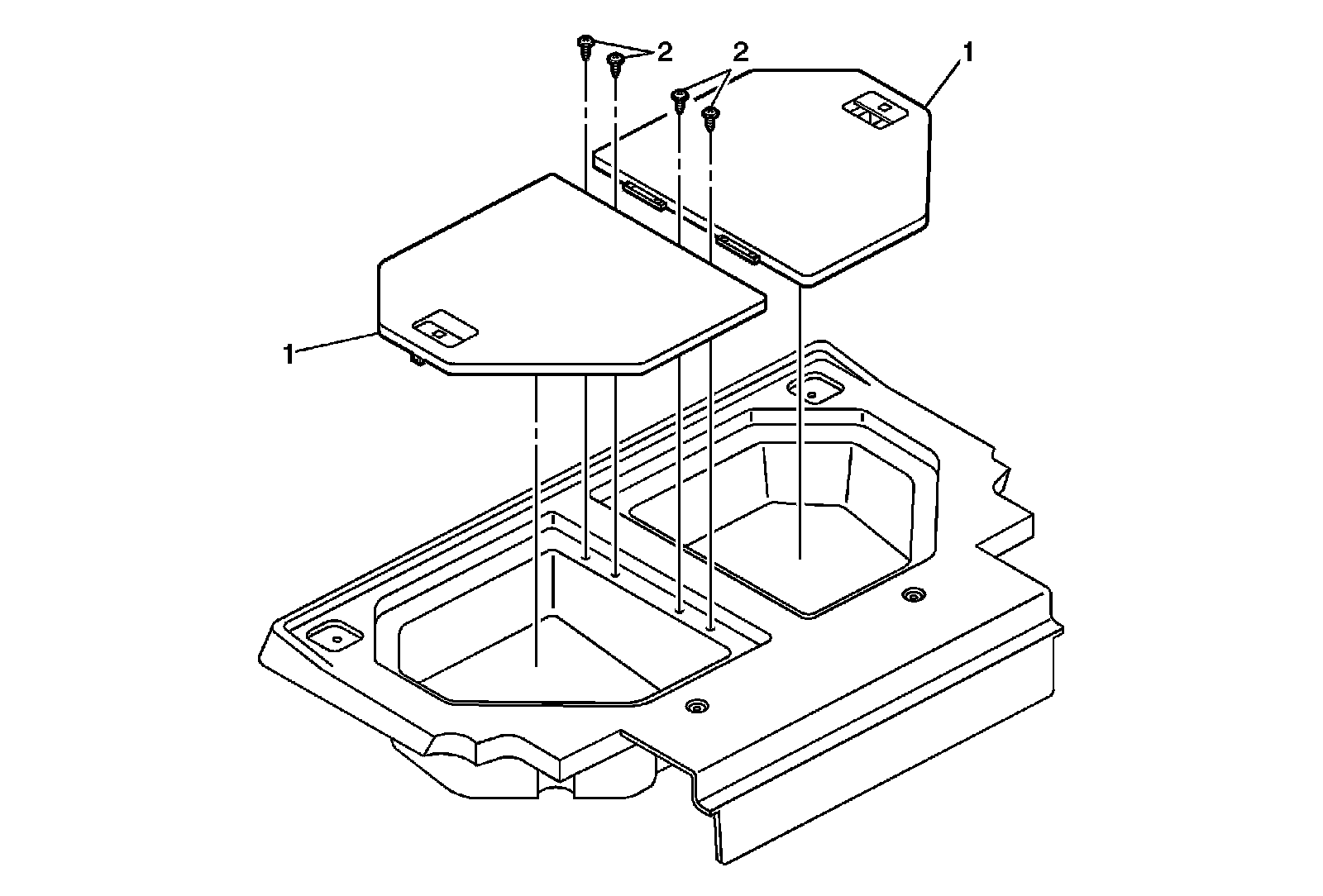 2
2
1
1