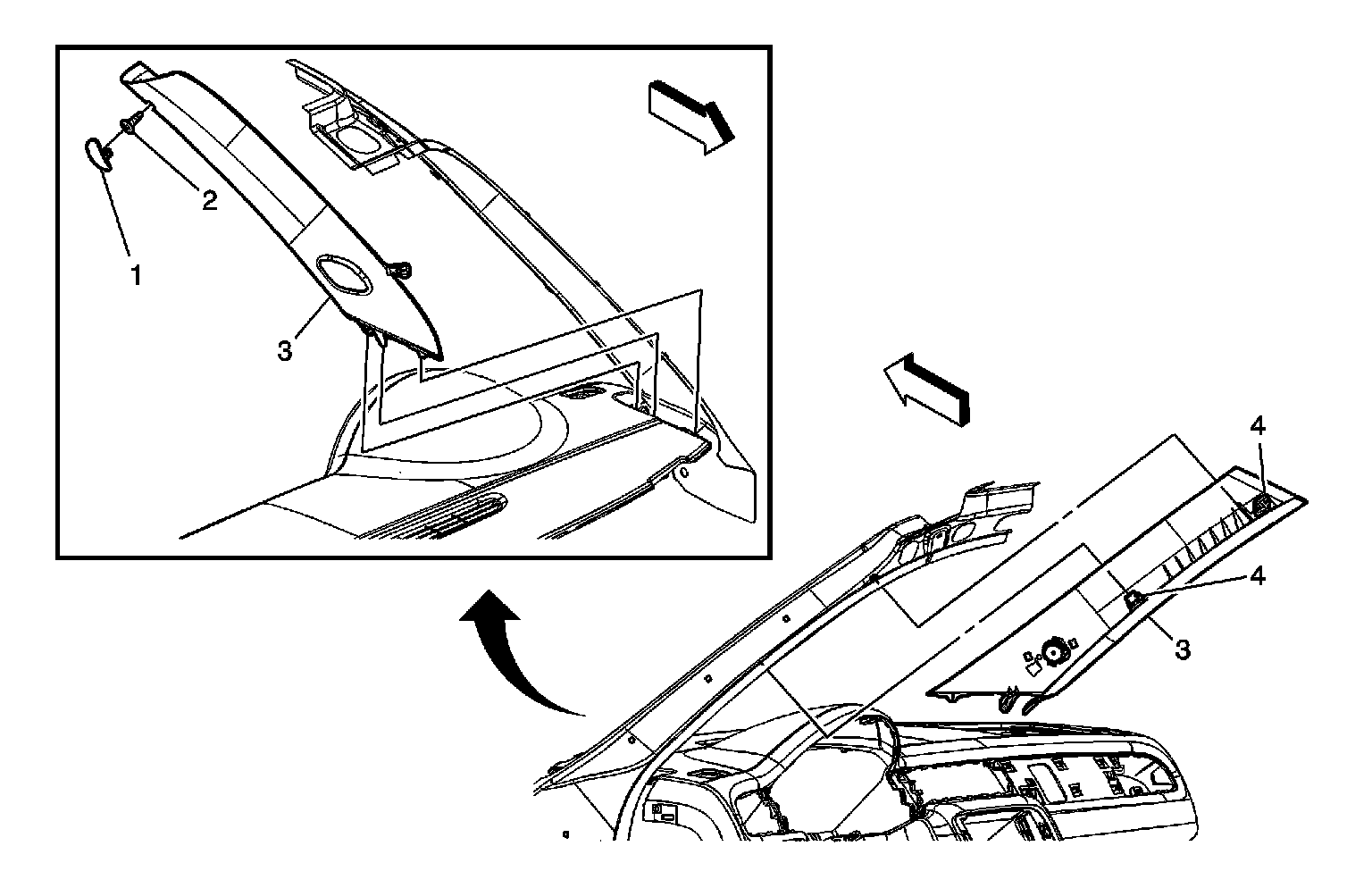 2
1
3
4
4
3