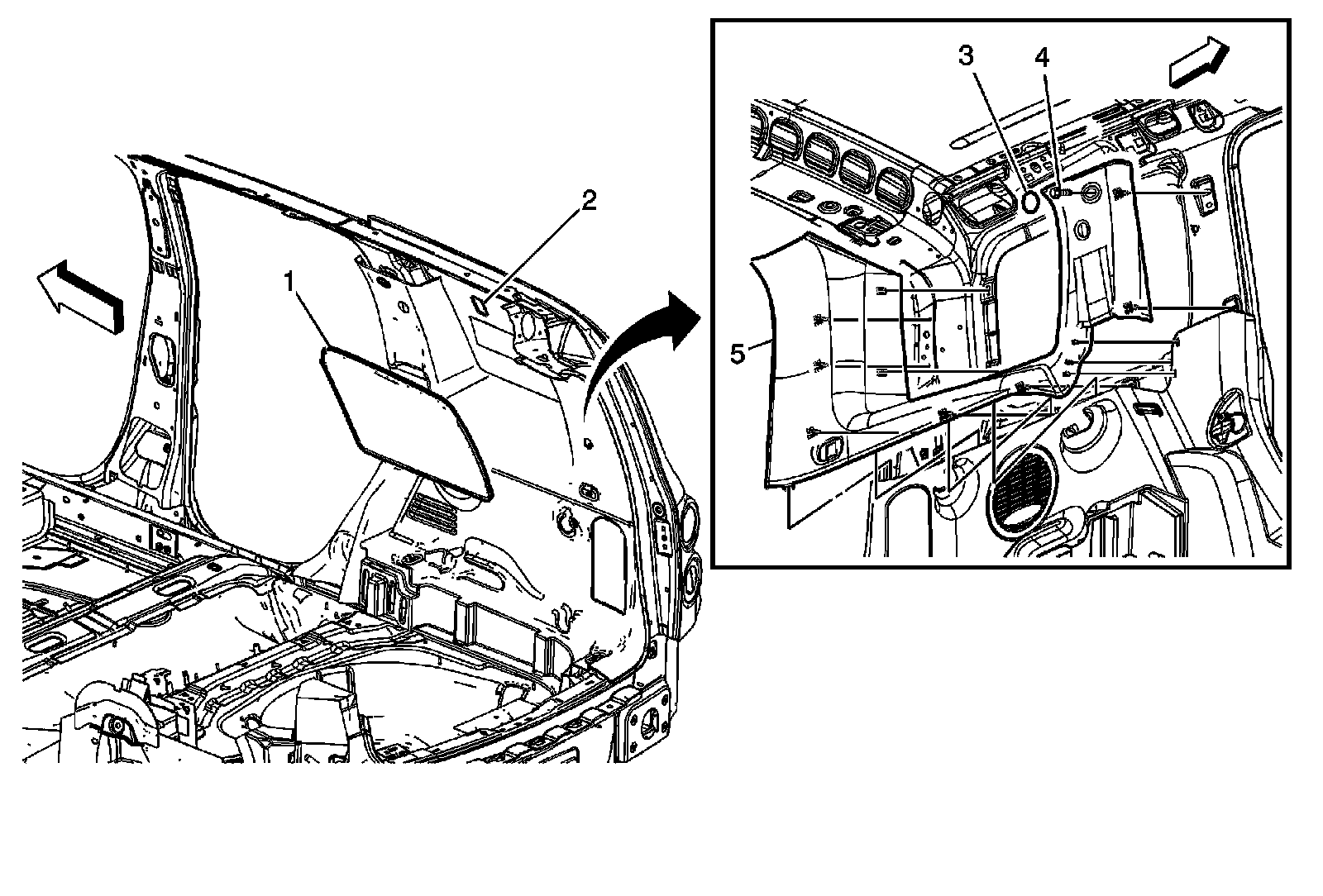 1
2
3
4
5