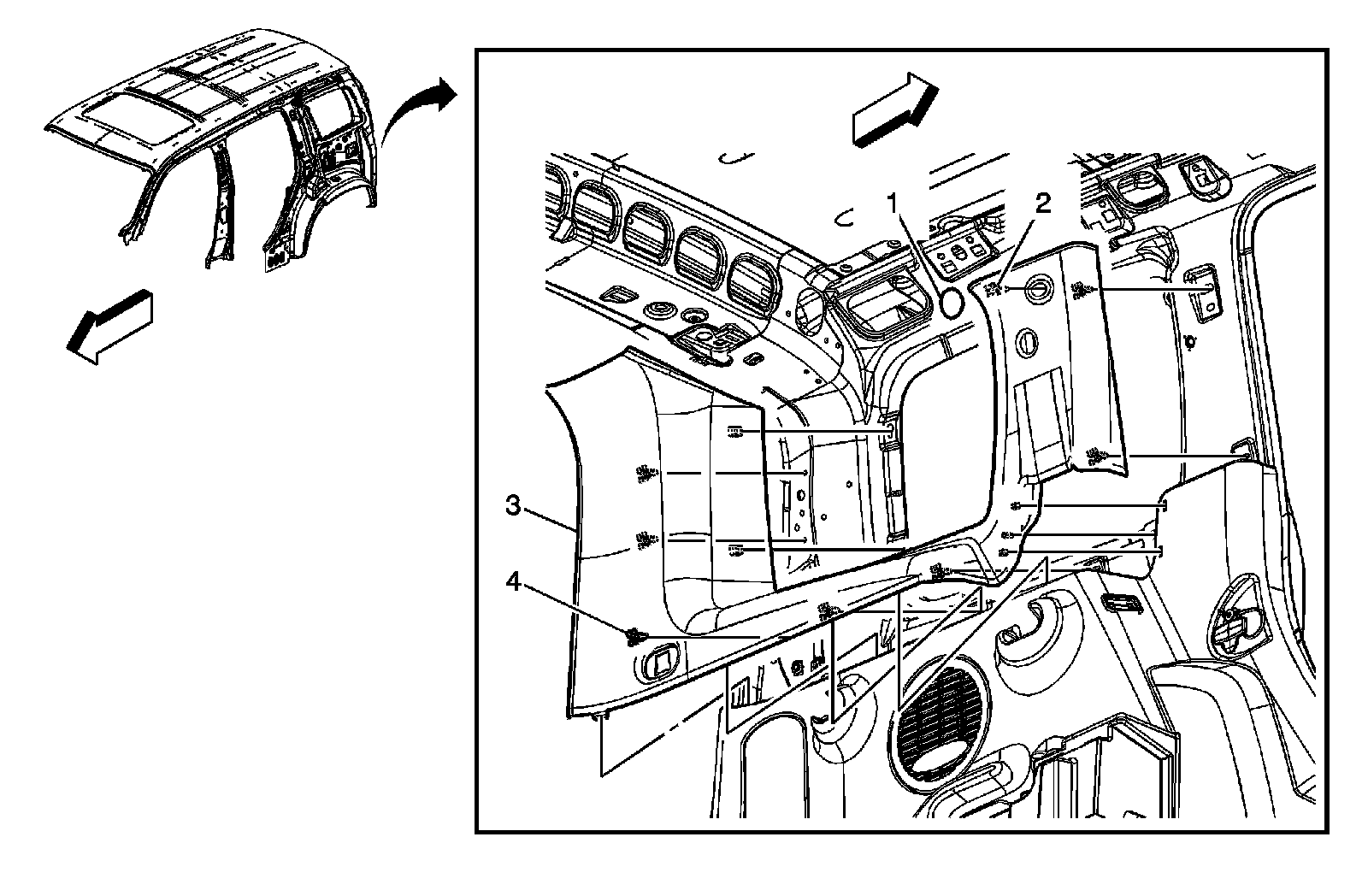 1
2
3
4