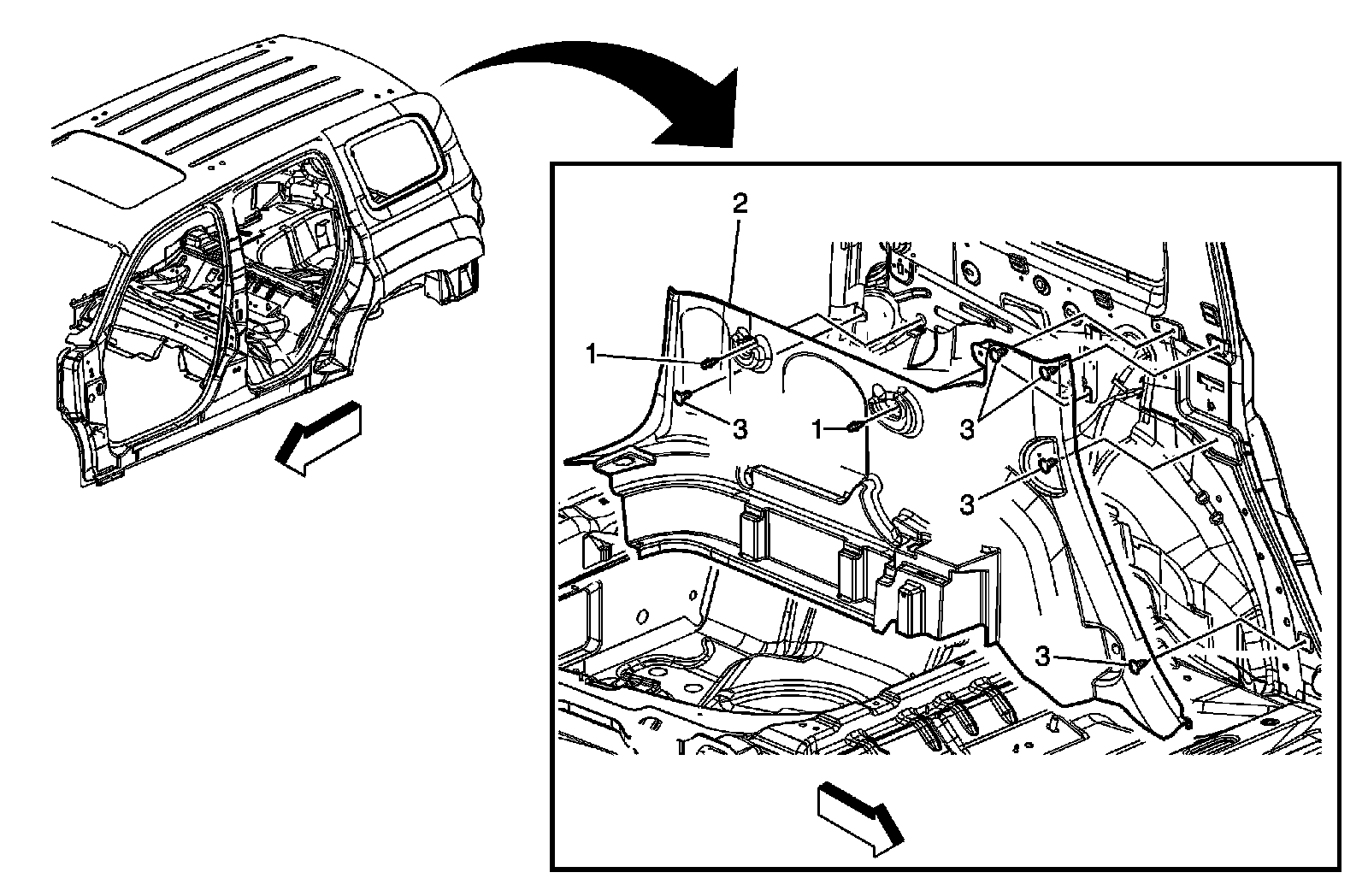 2
1
3
1
3
3
3