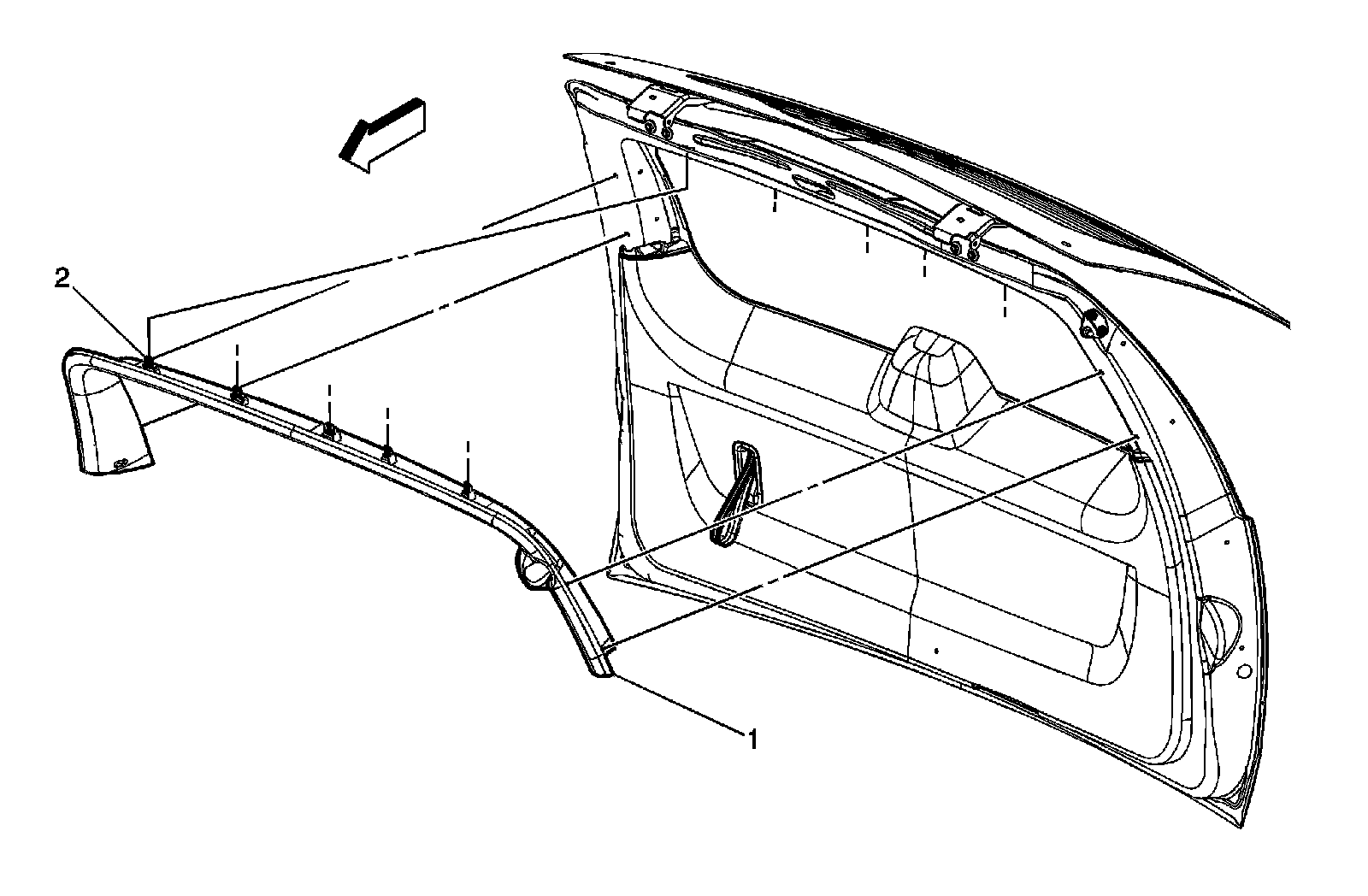 2

1