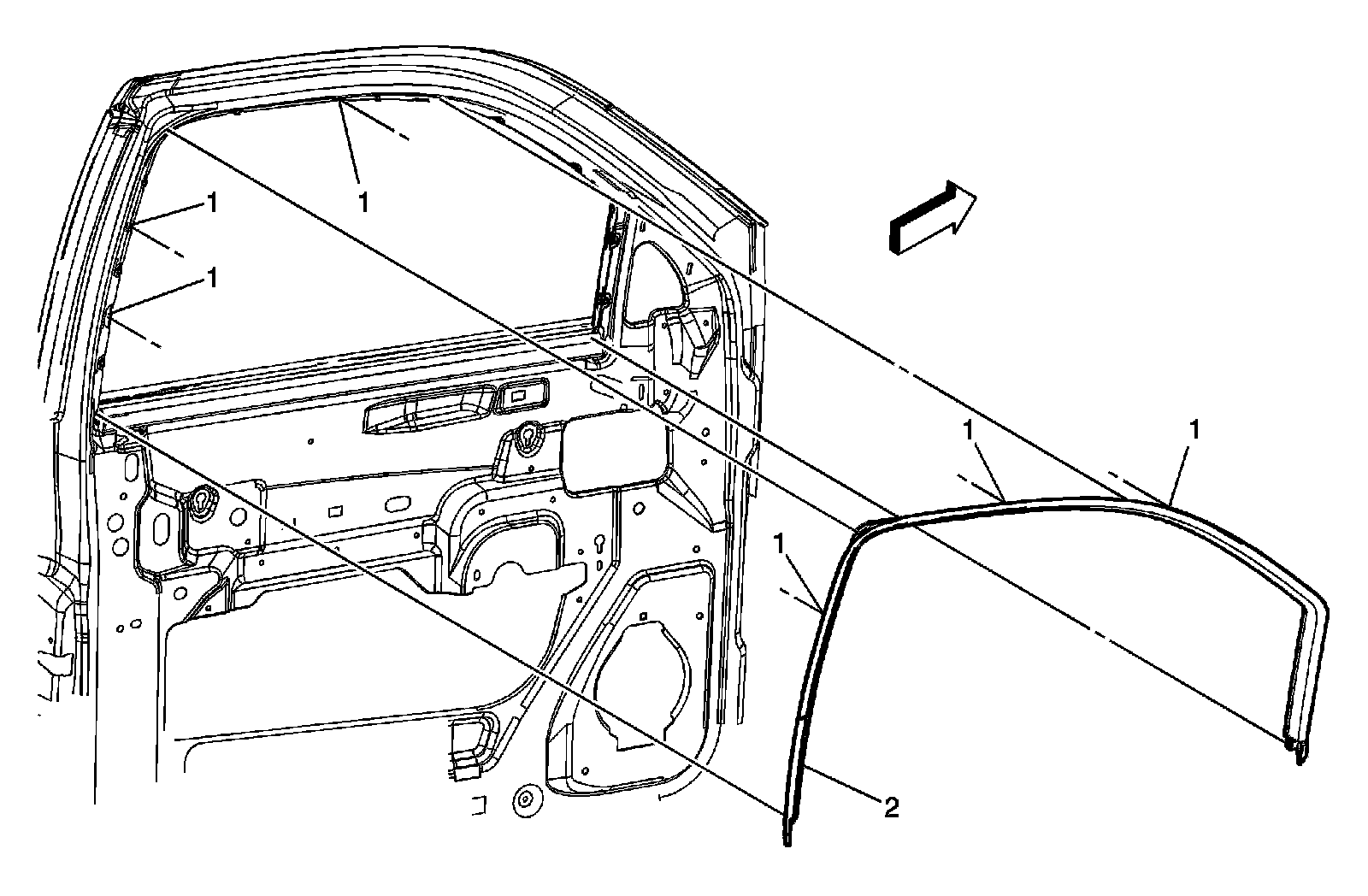 1
1
1
1
1
1
2