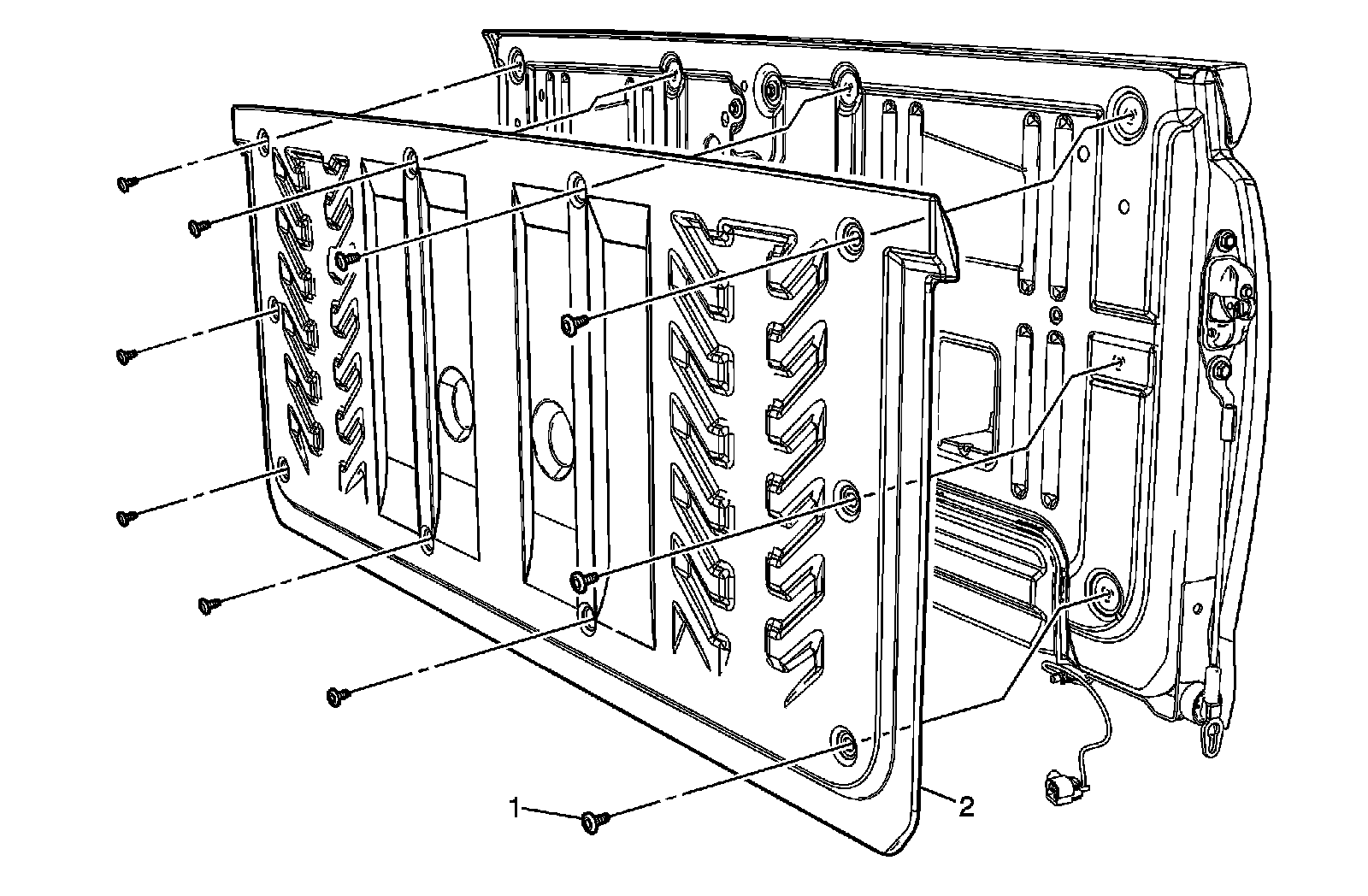 1
2