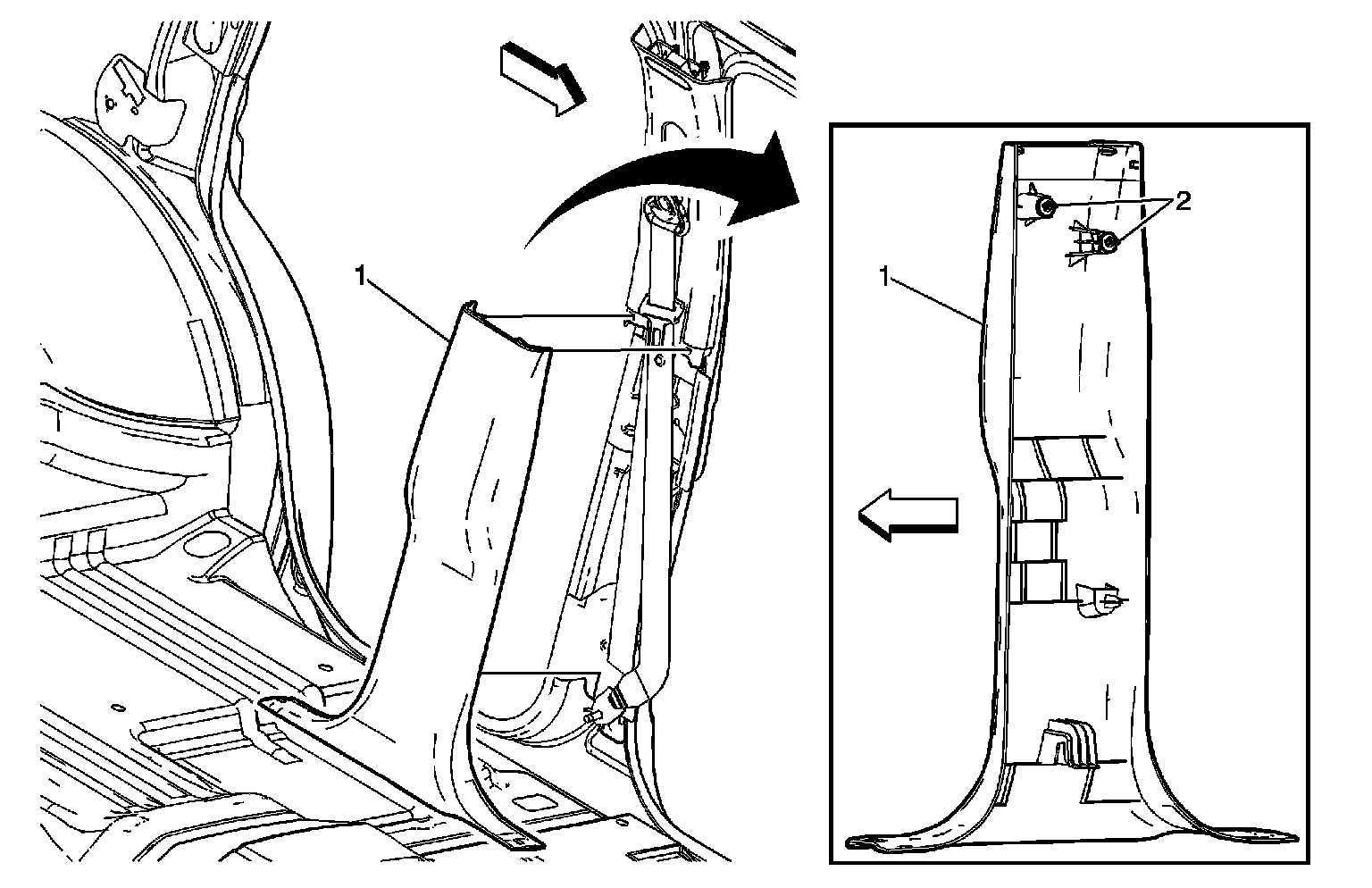 1
1
2