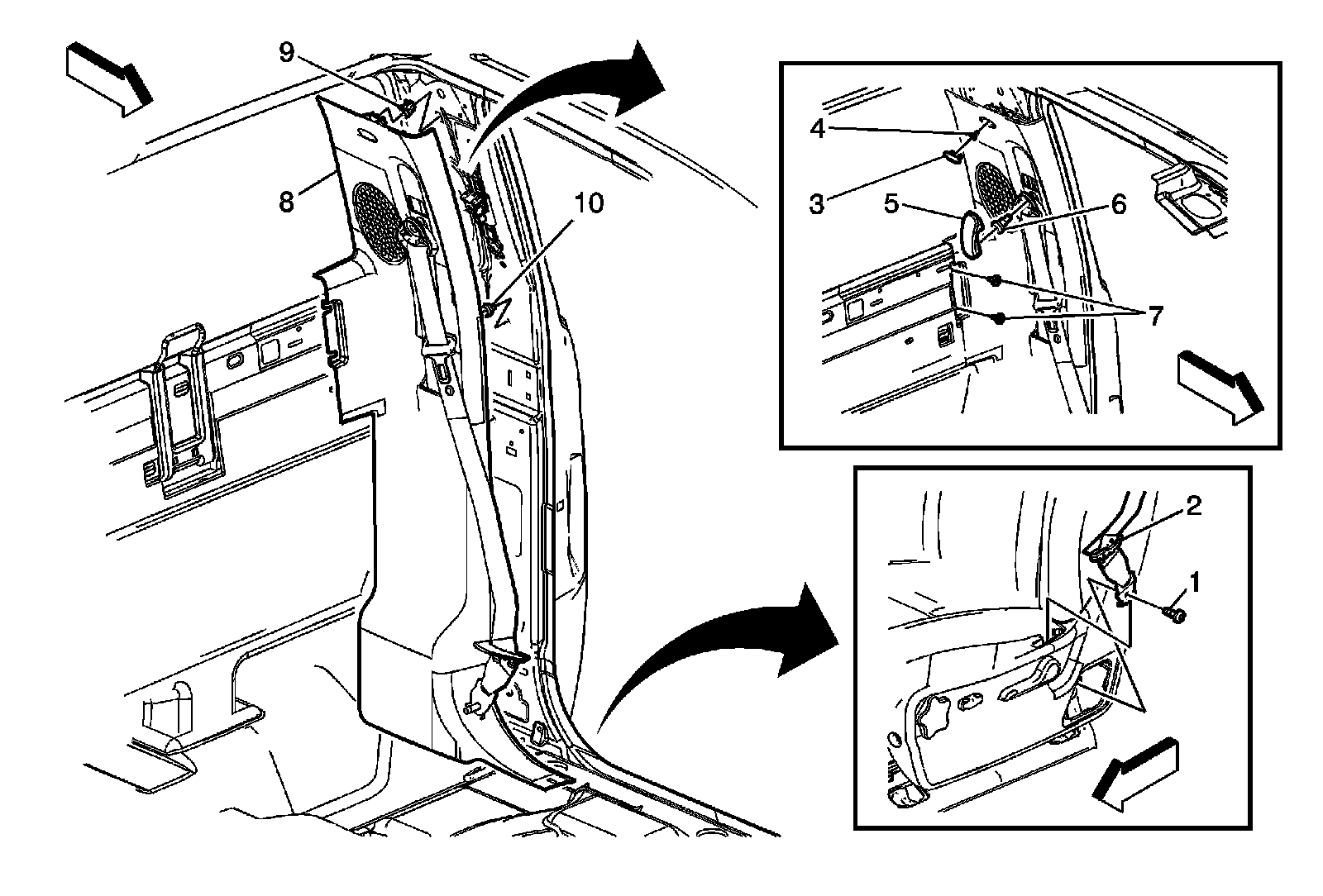 9
8
10
4
3
5
6
7
2
1