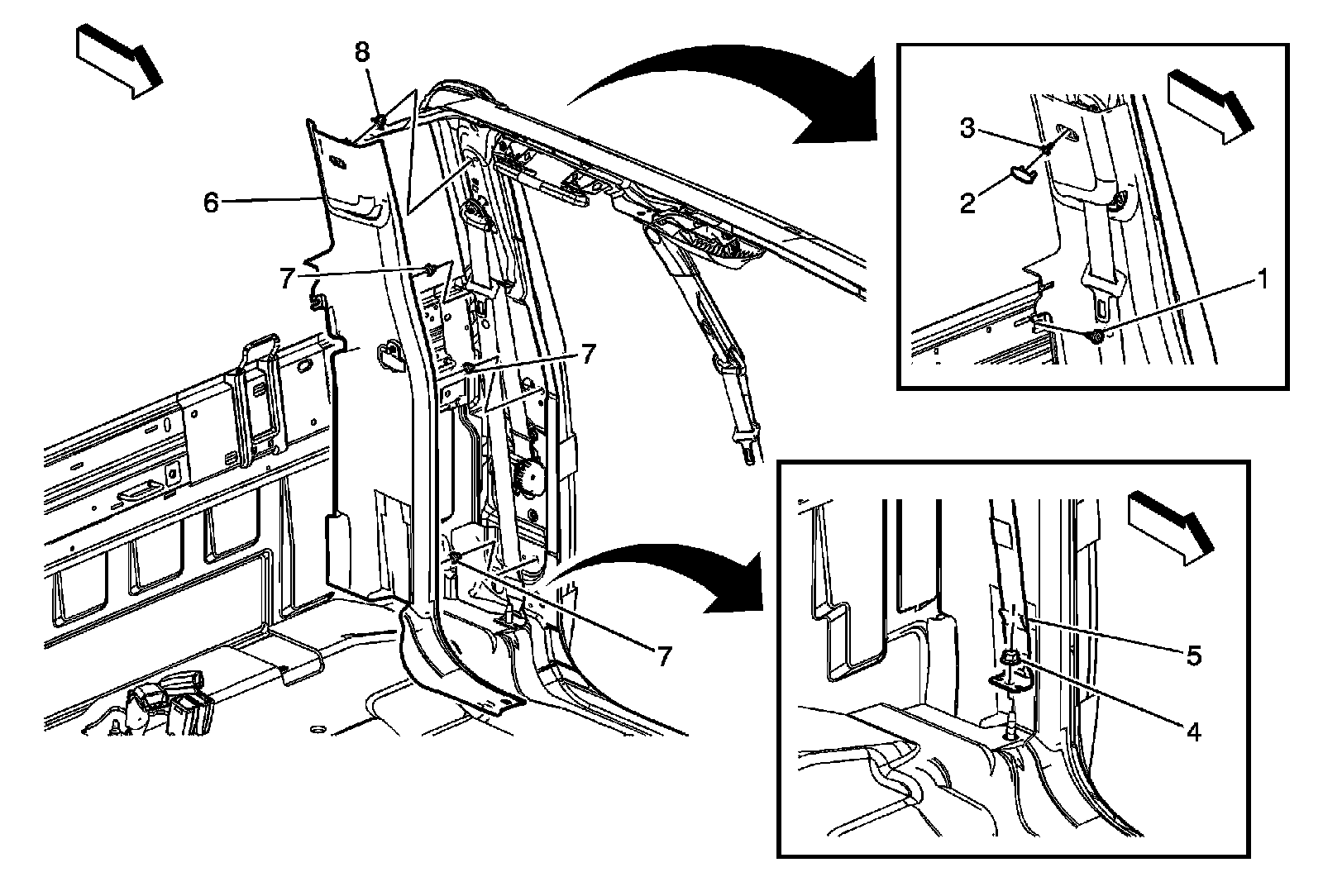 8
6
7
7
7
3
2
1
5
4