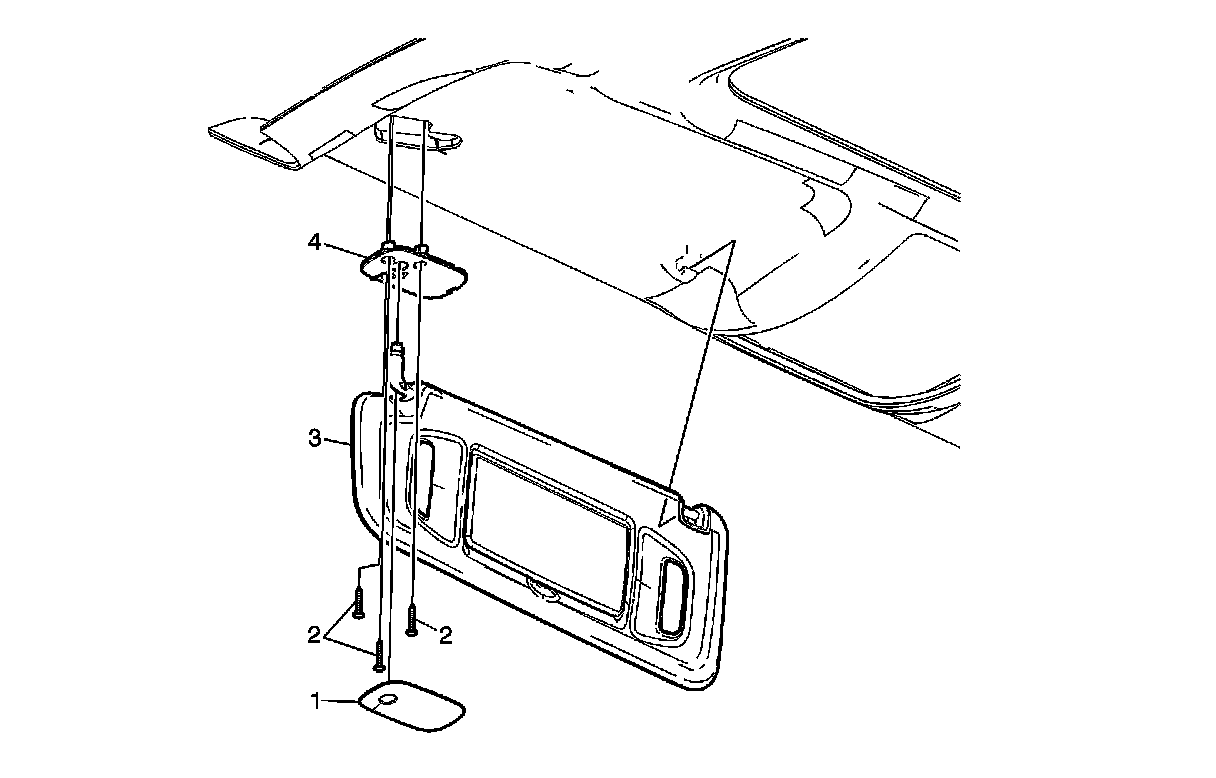 4
3
2
2
1