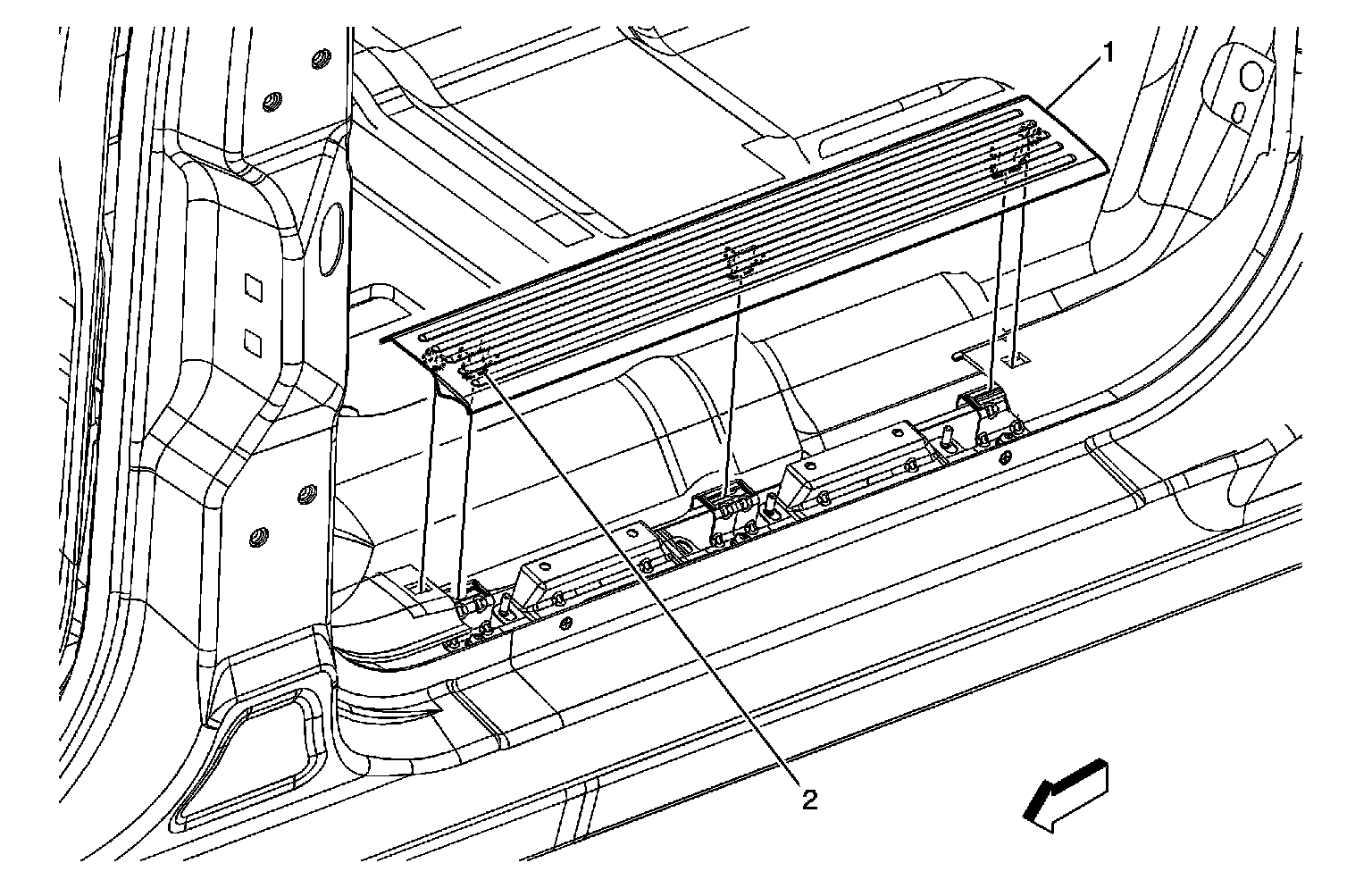 1
2