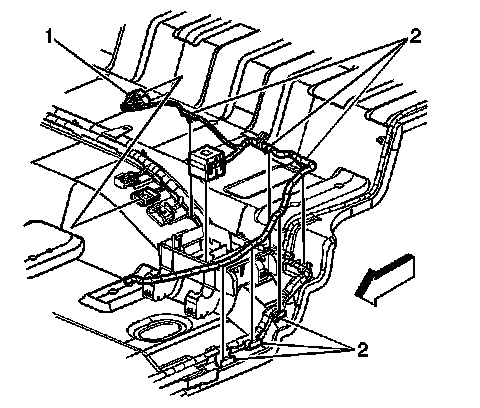 1
2
2