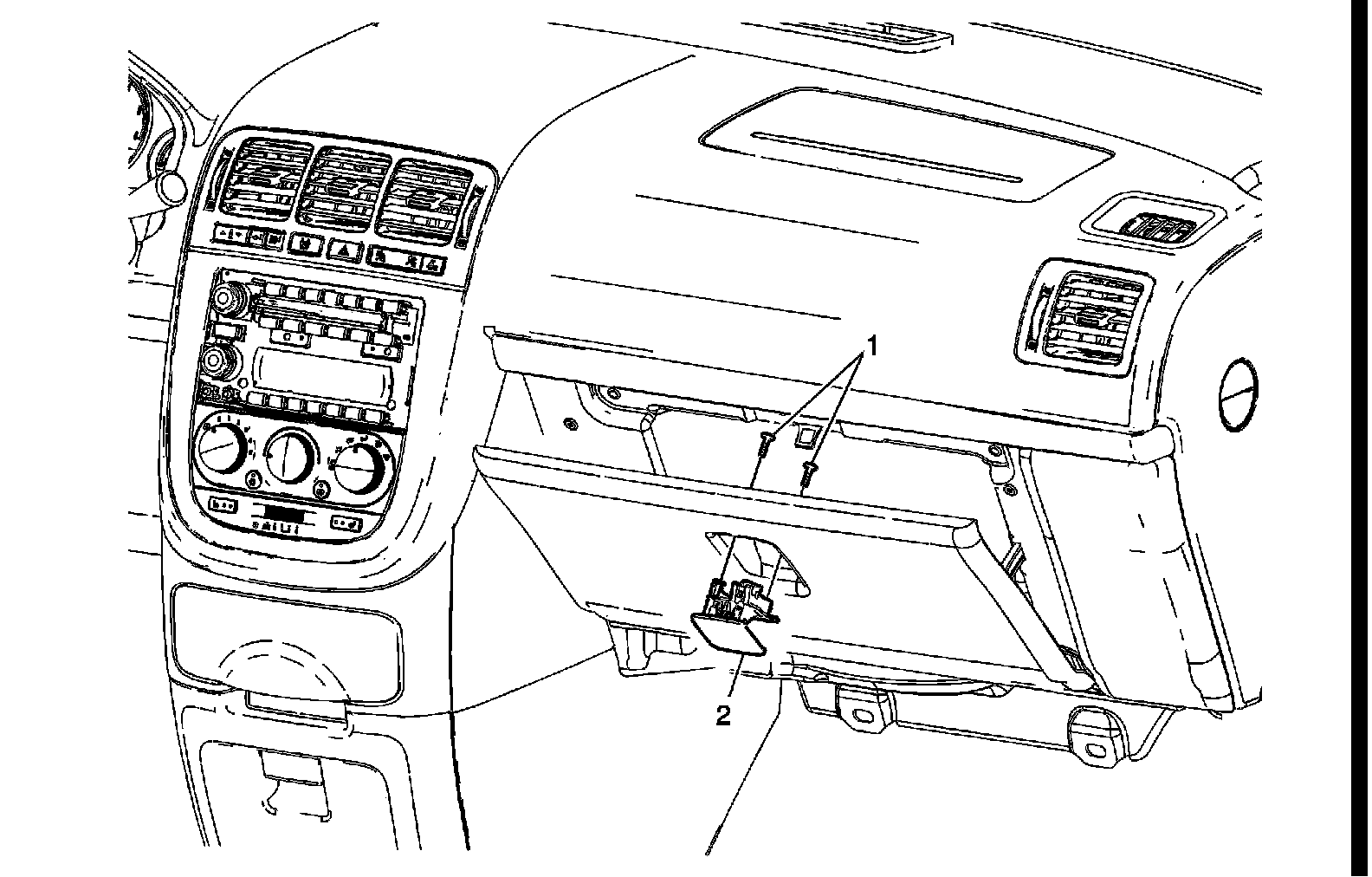 1
2