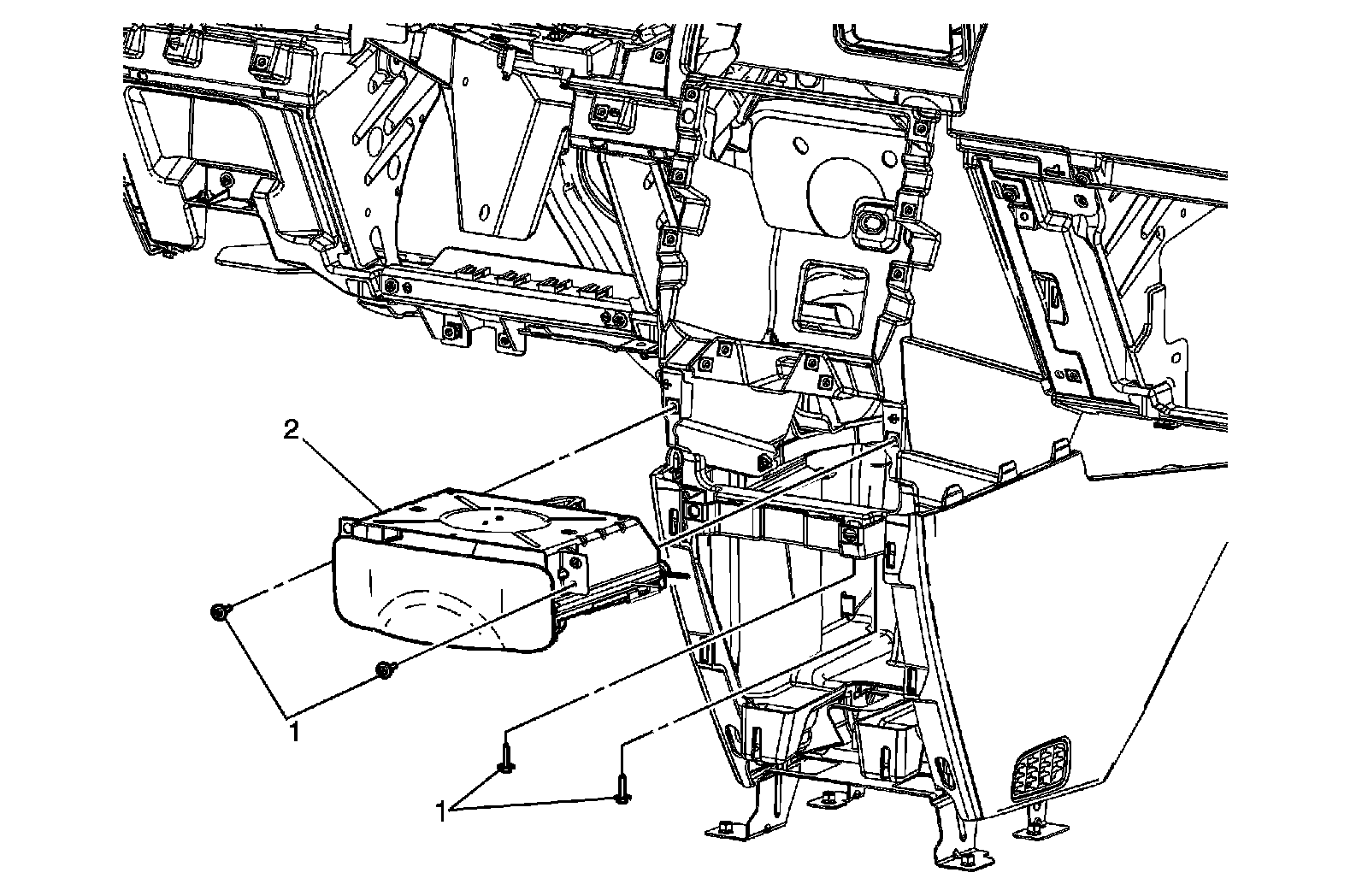 2

1

1