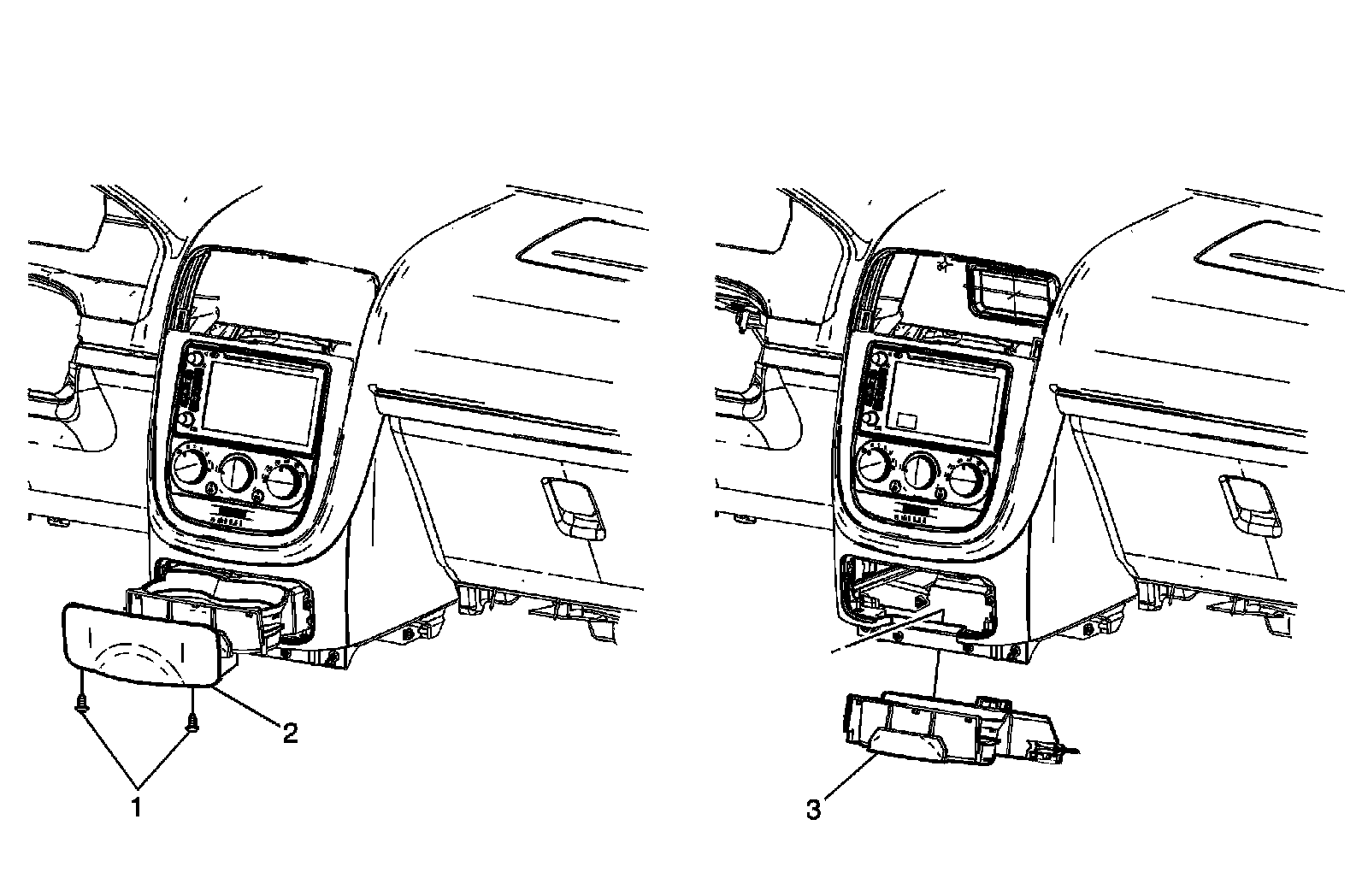 2
1
3