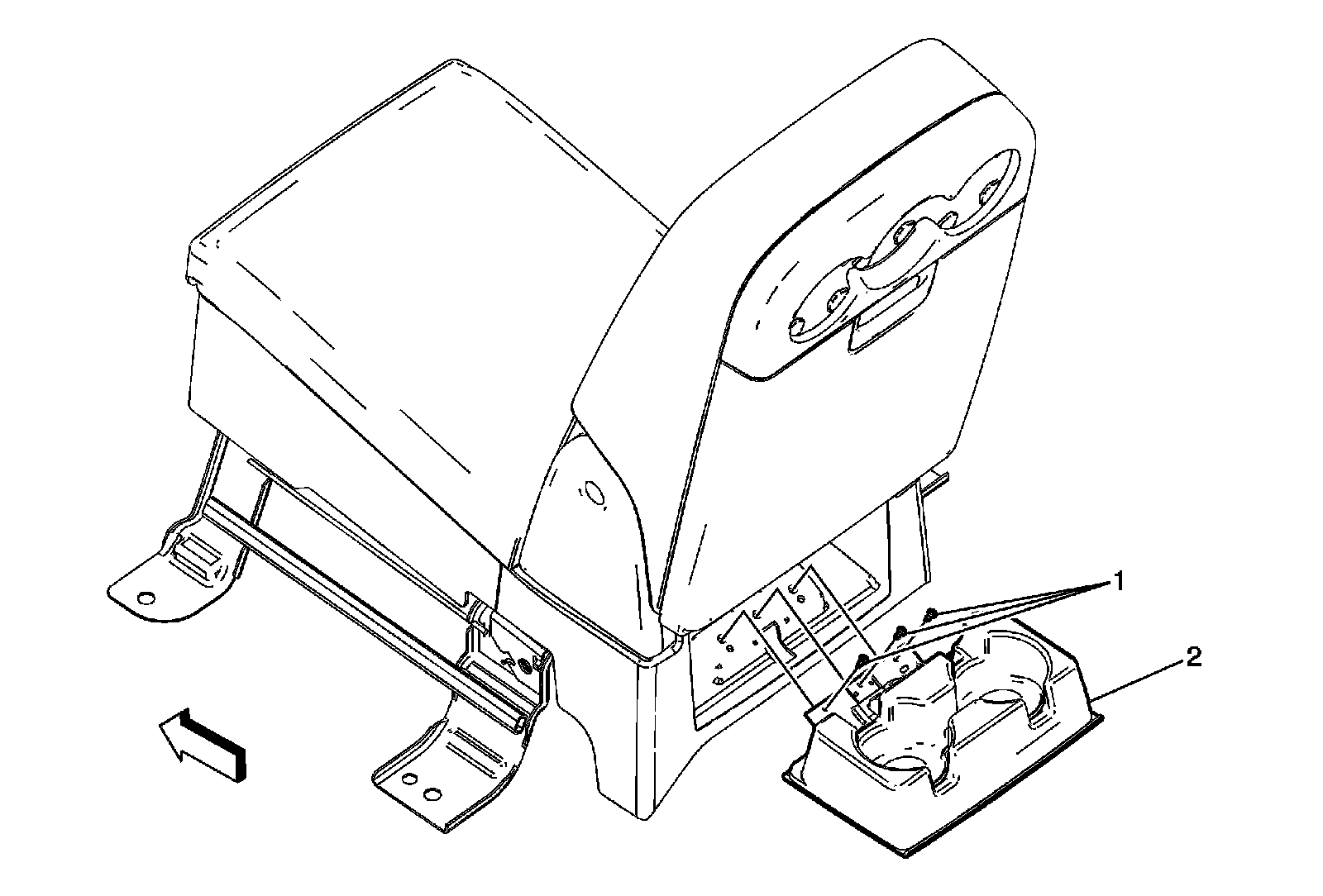 1
2