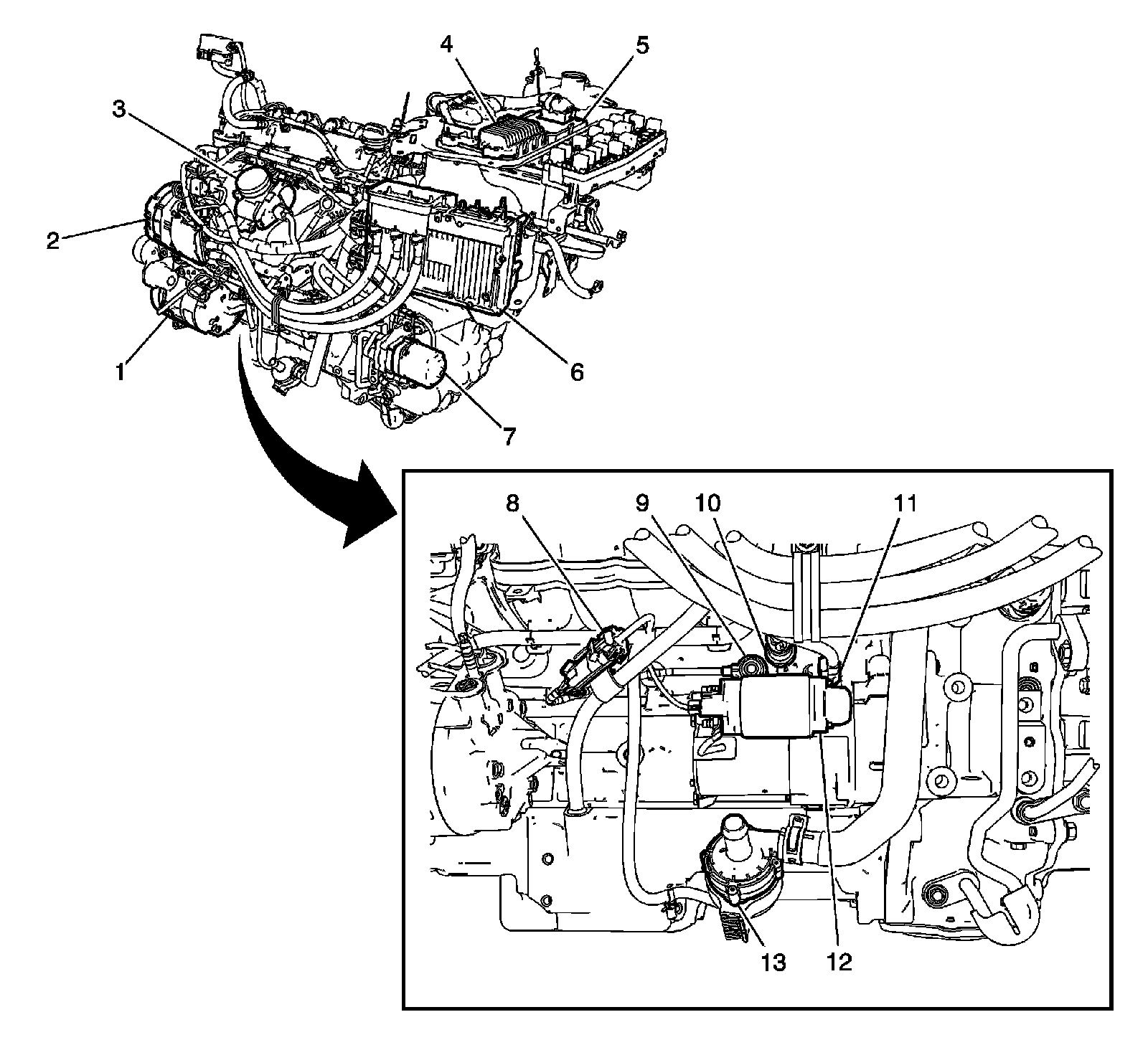 4
5
3
2
1
6
7
8
9
10
11
13
12