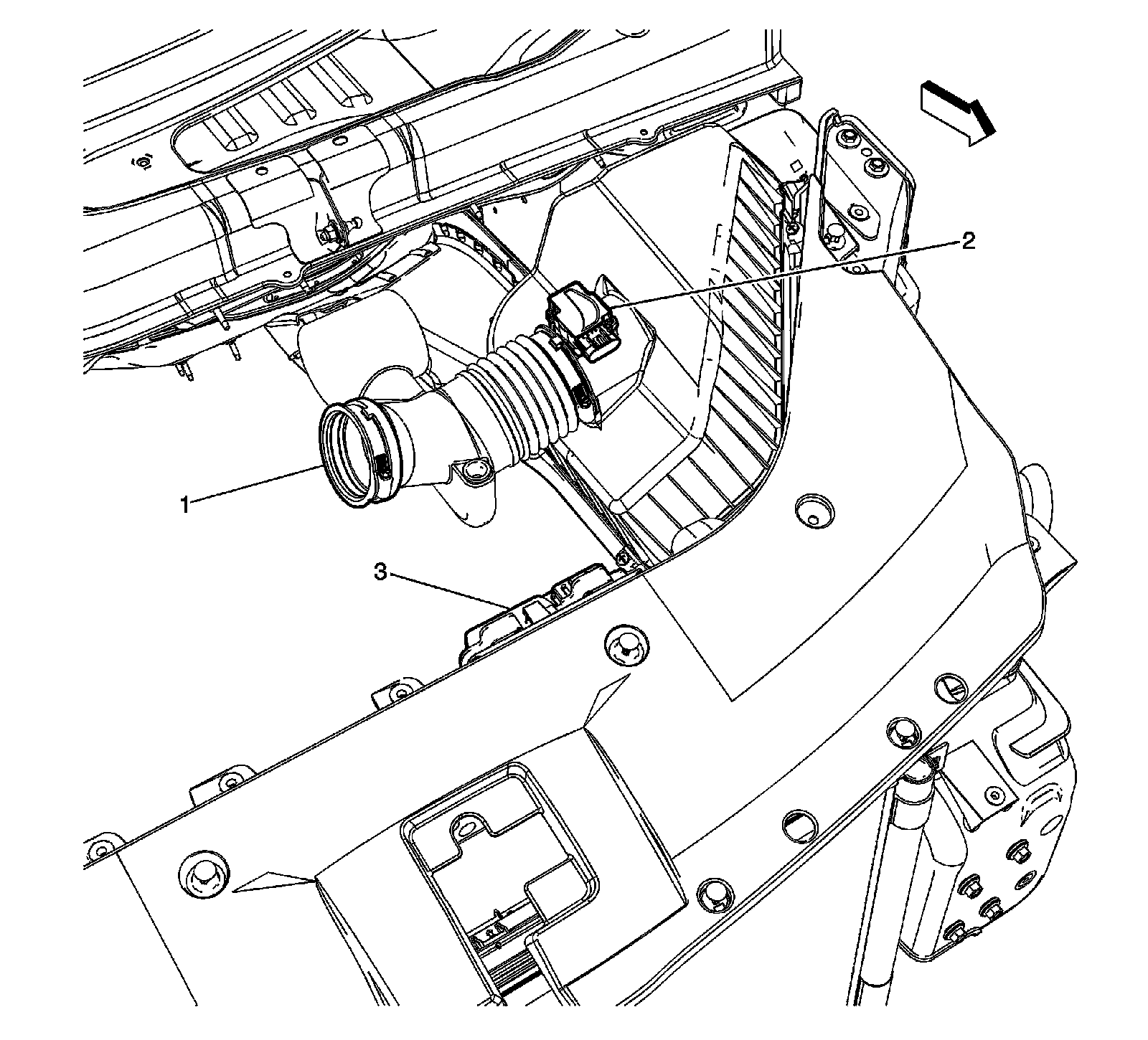 2

1

3