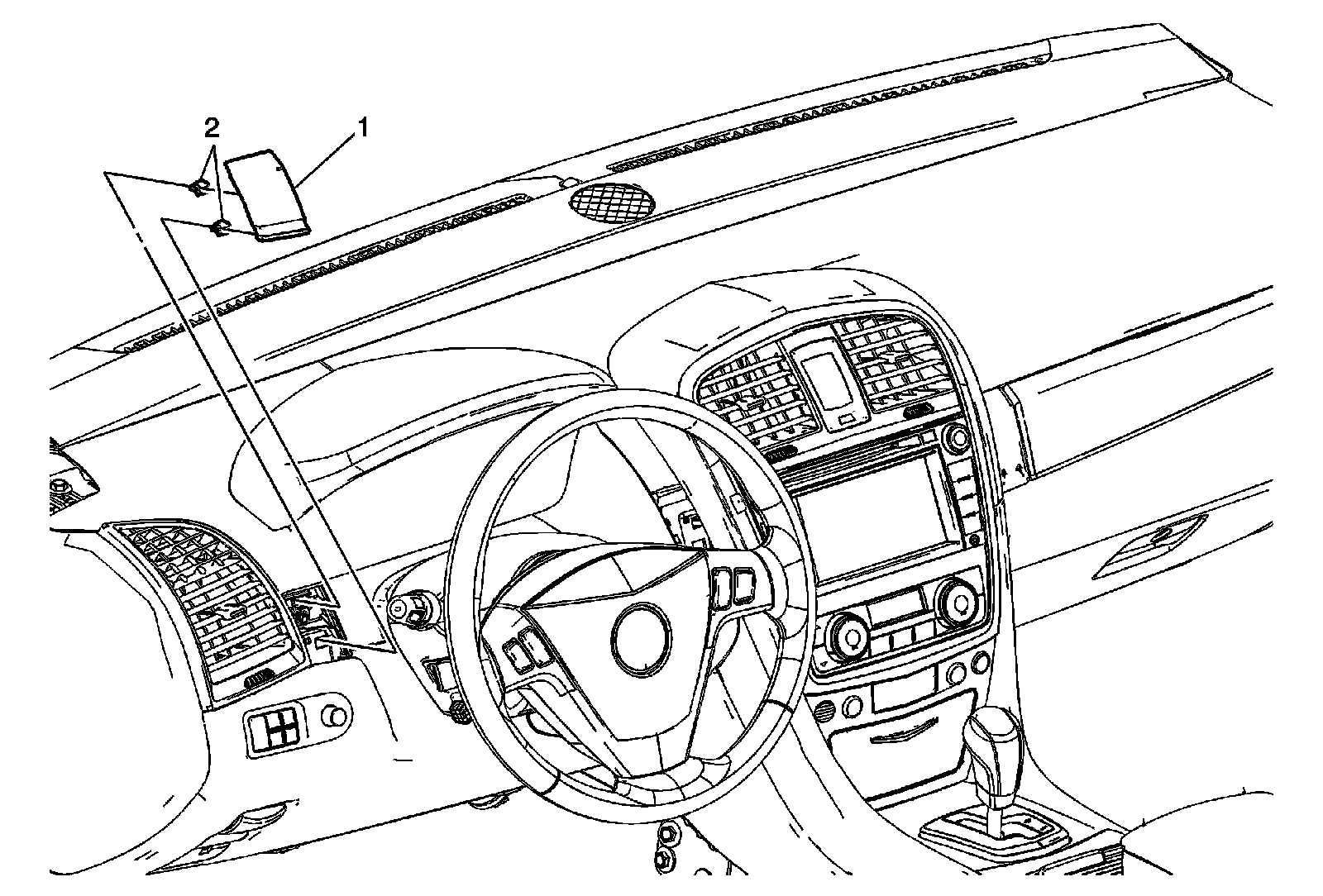 2
1