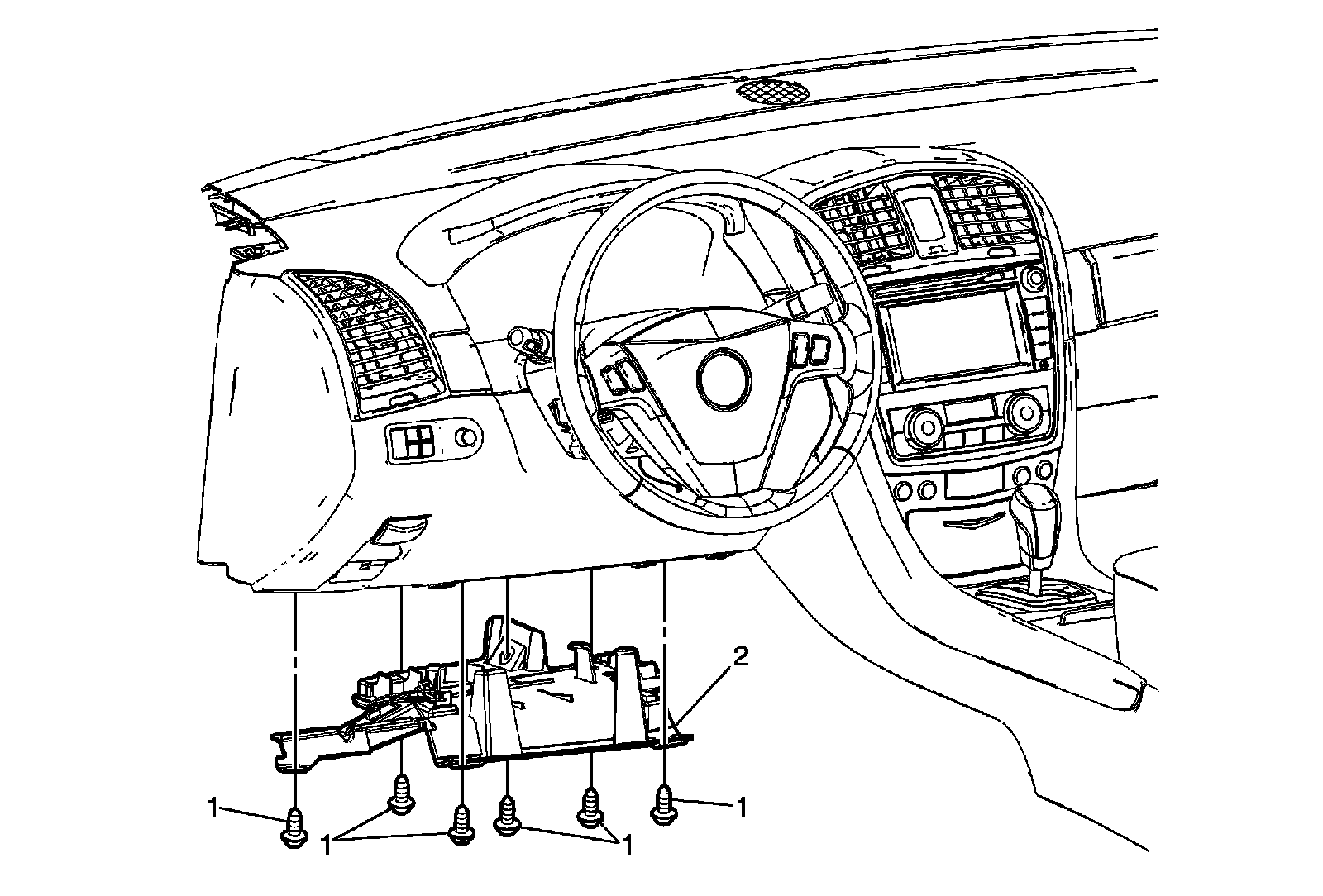 2
1
1
1
1