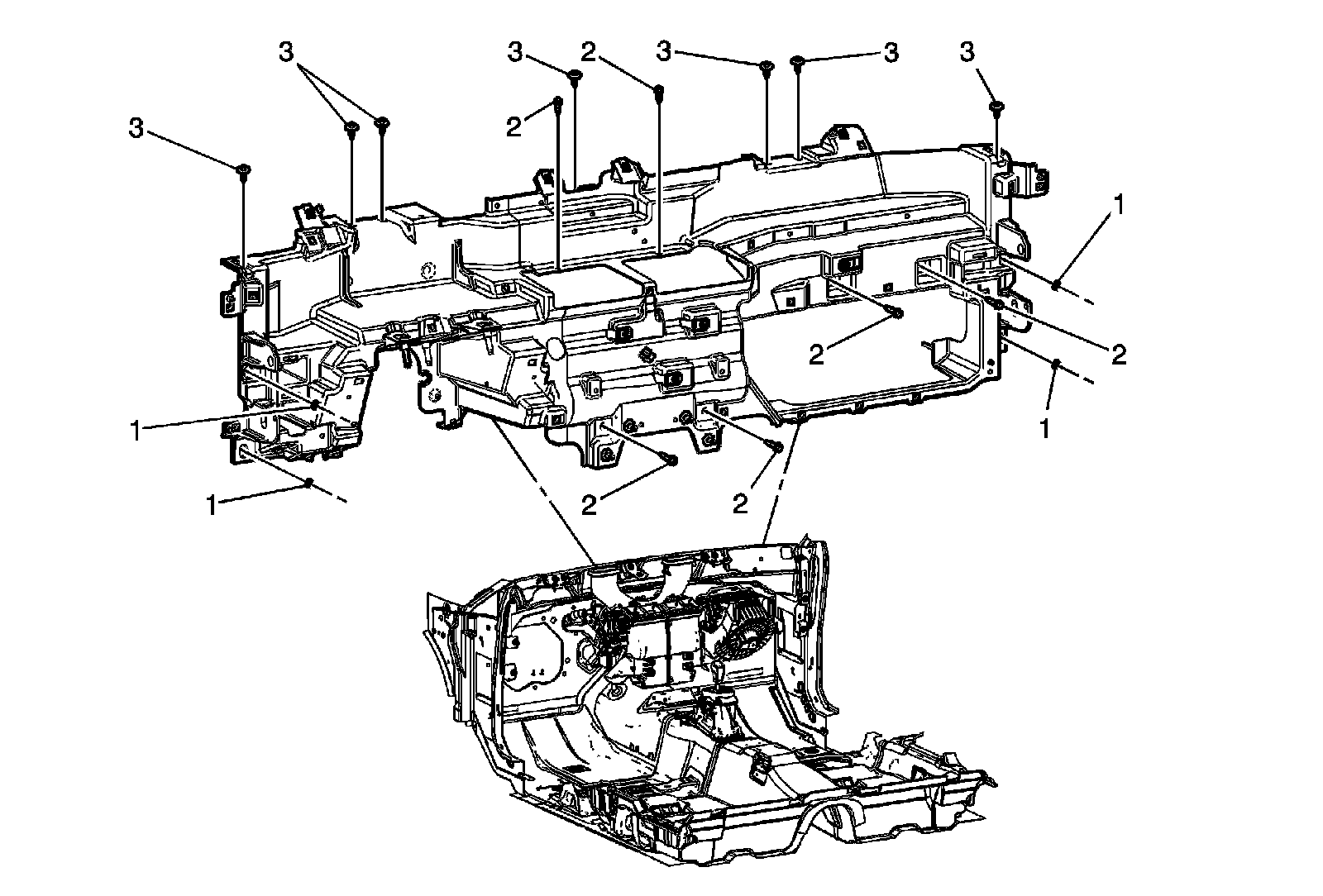 3
3
2
3
3
3
2
3
1
2
2
1
1
1
2
2