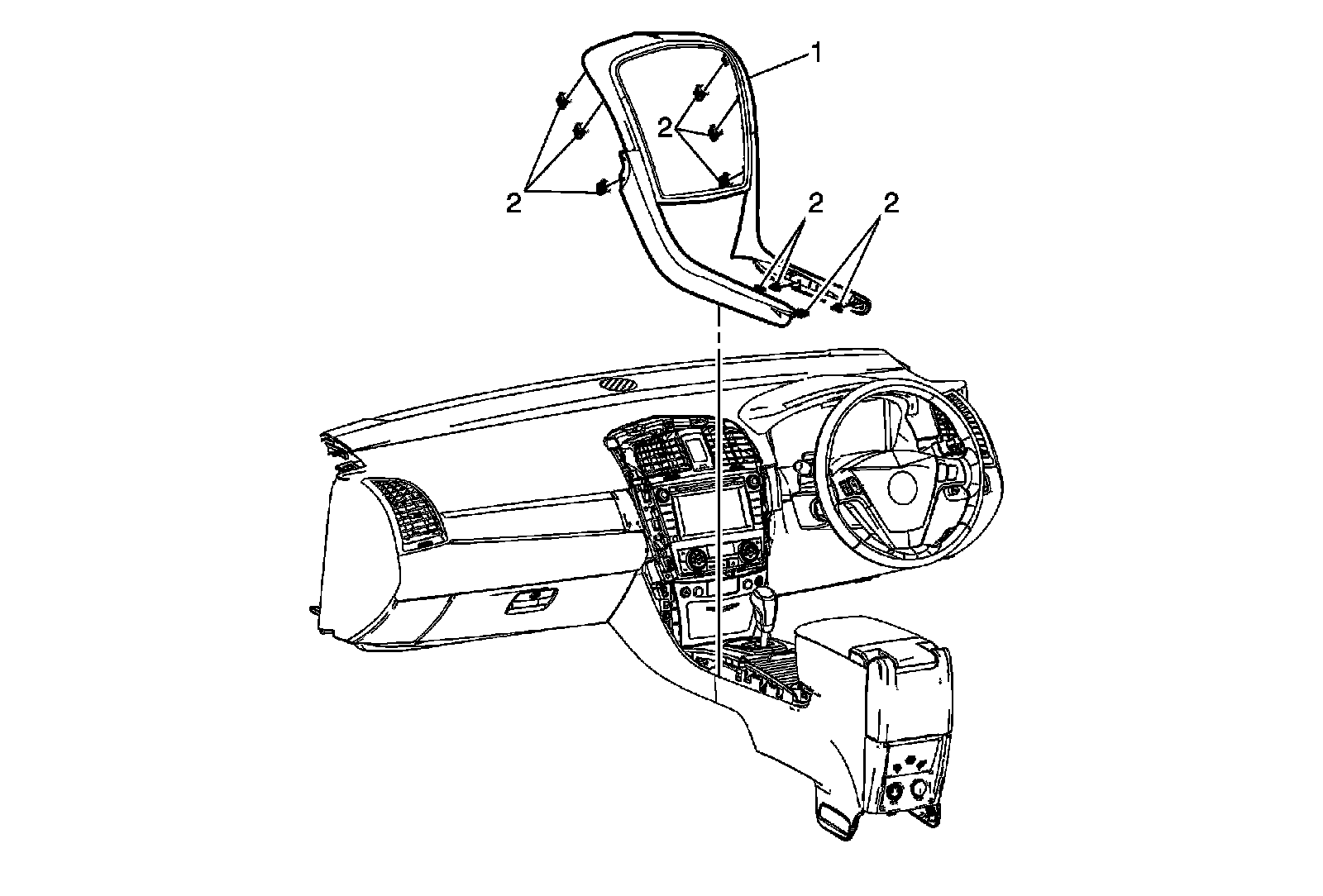 1
2
2
2
2