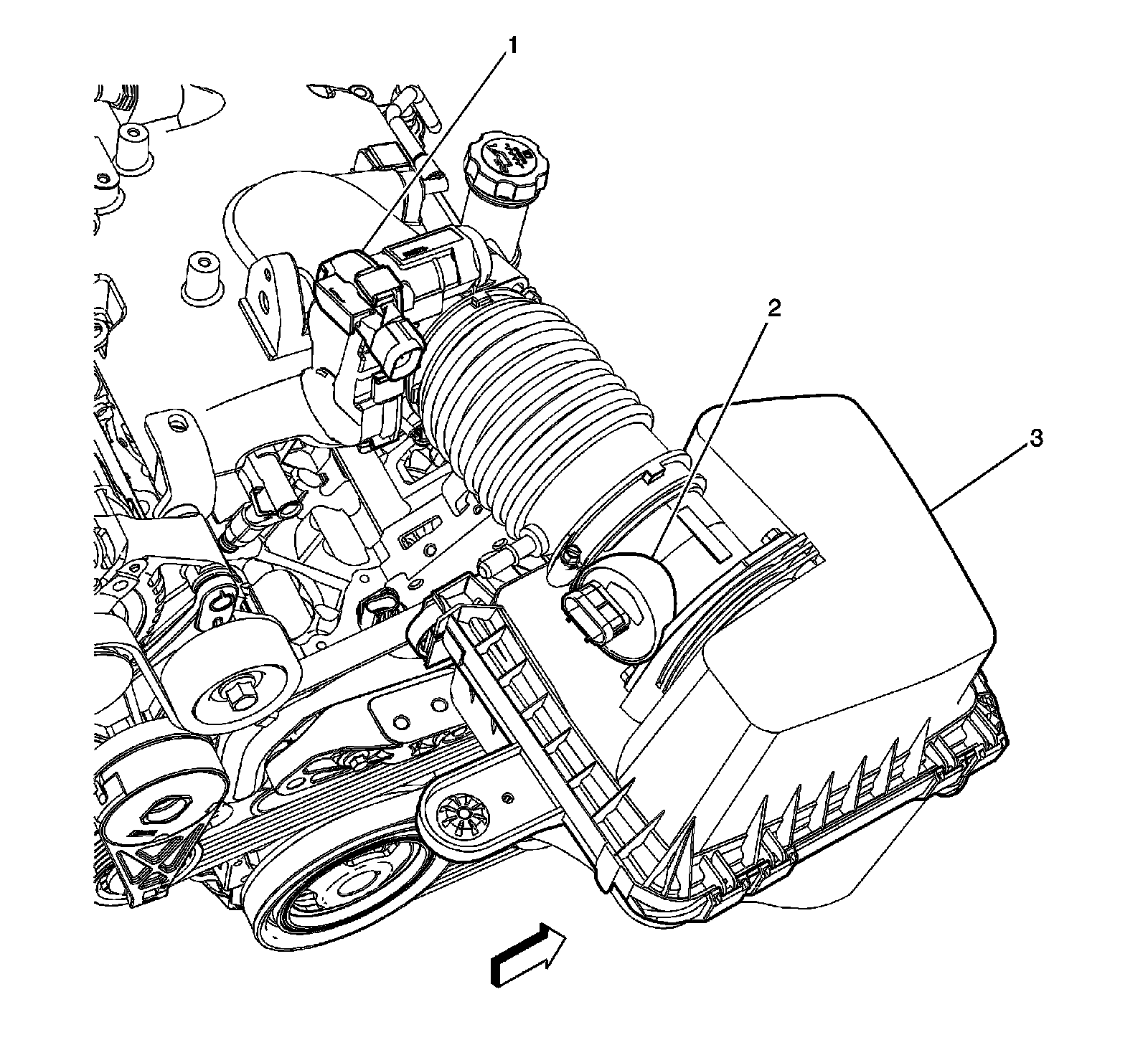 1

2

3