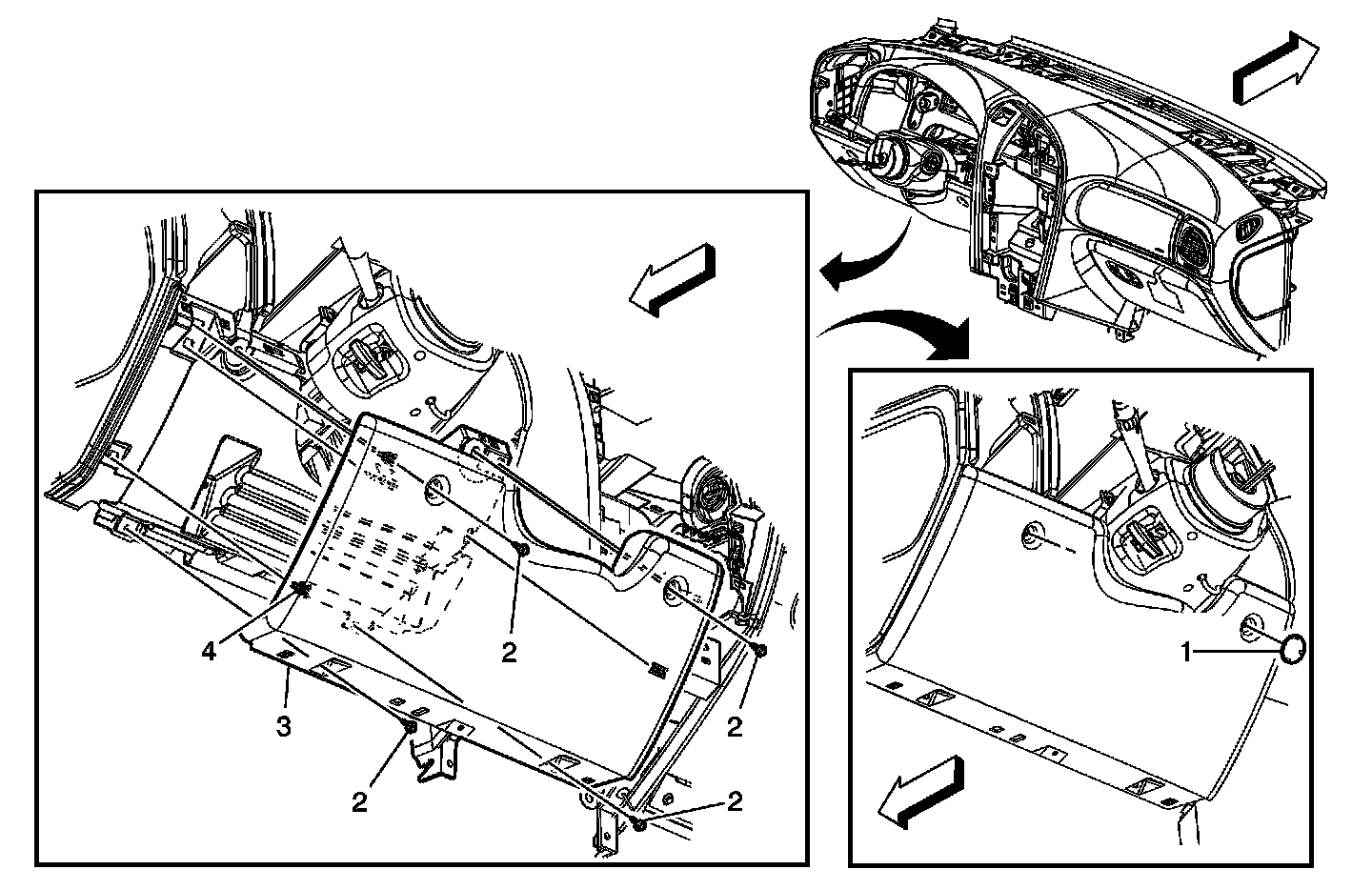 4
2
3
2
2
2
1