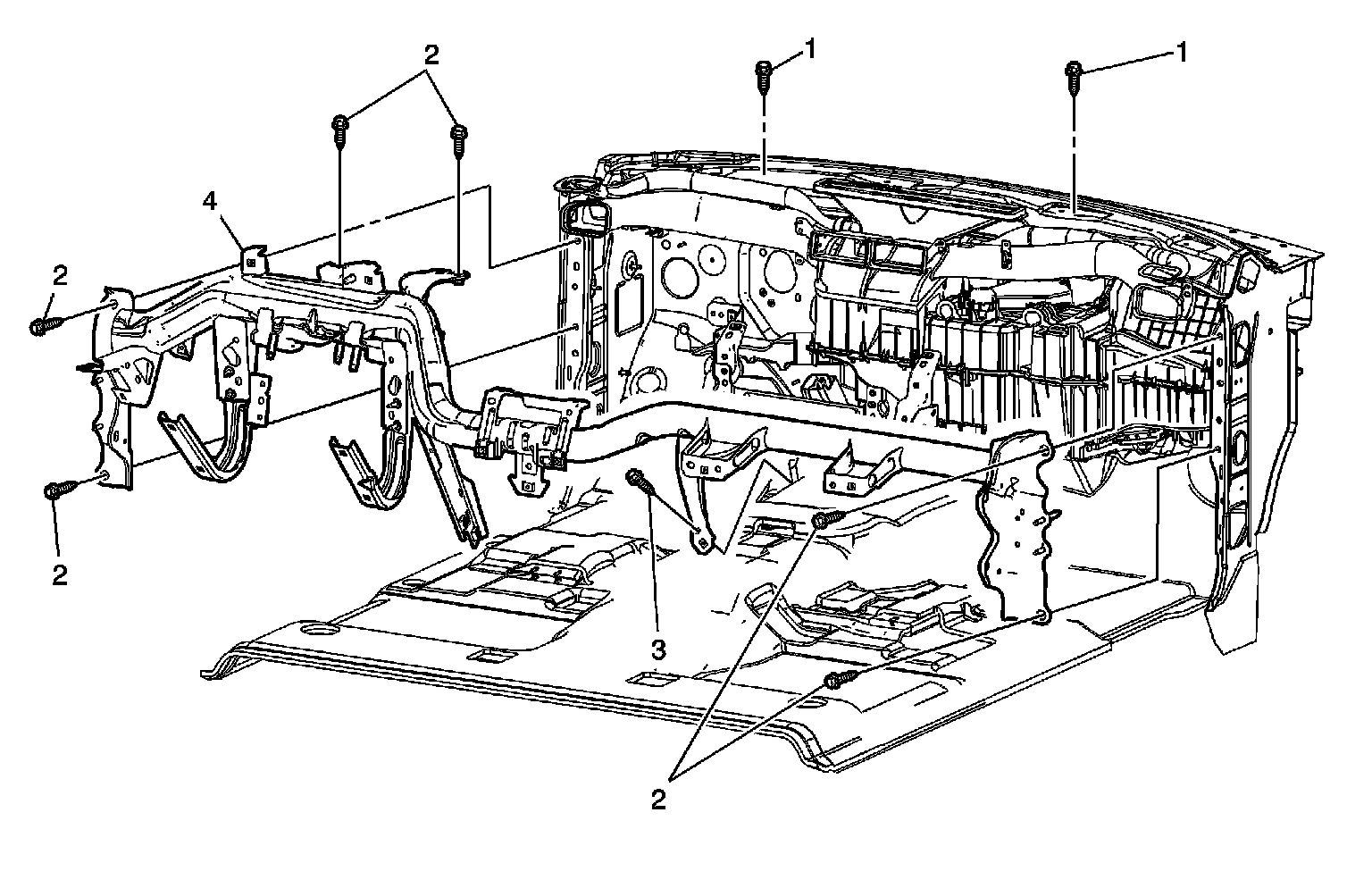 2
1
1
4
2
2
3
2