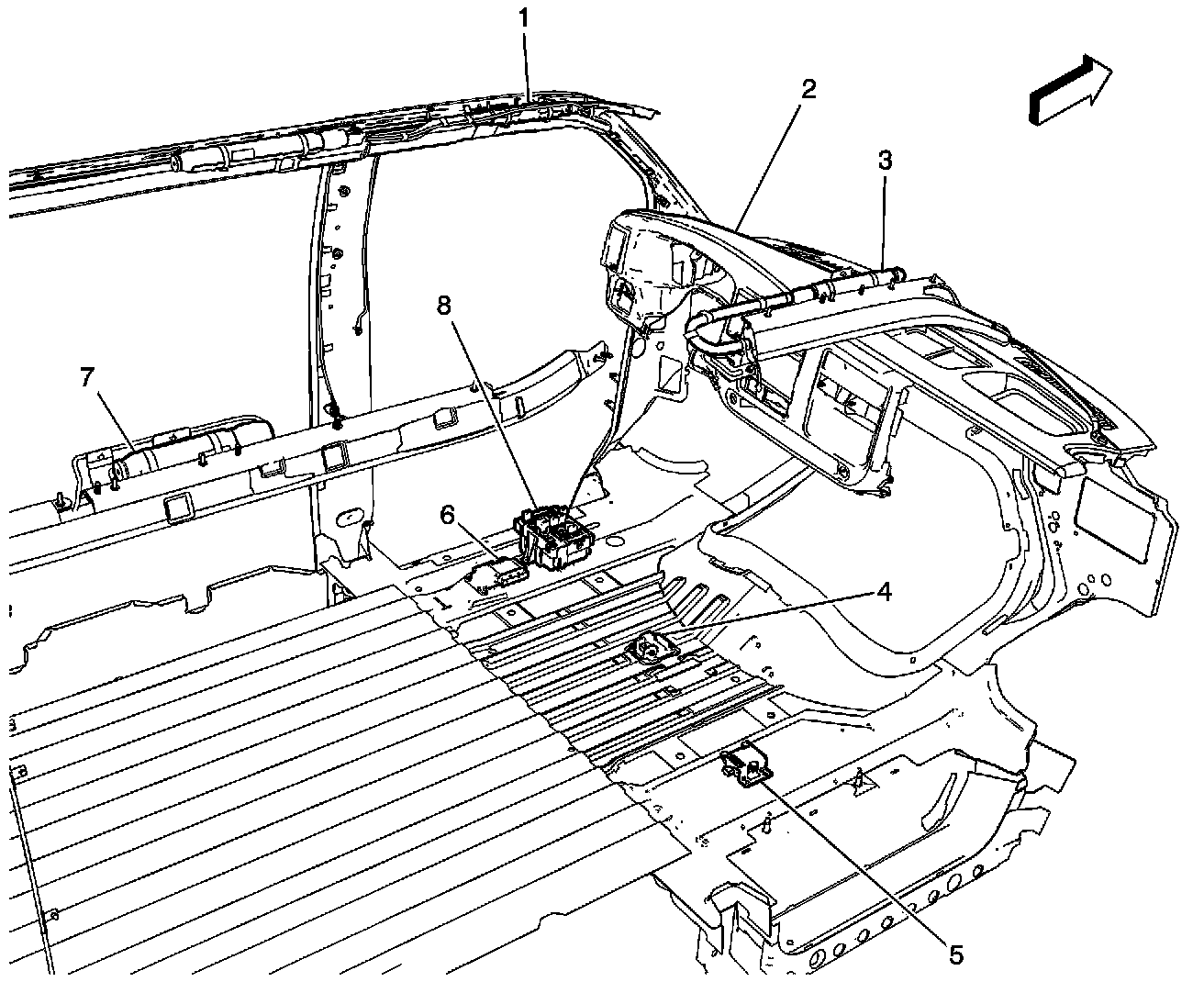 1
2
3
8
7
6
4
5