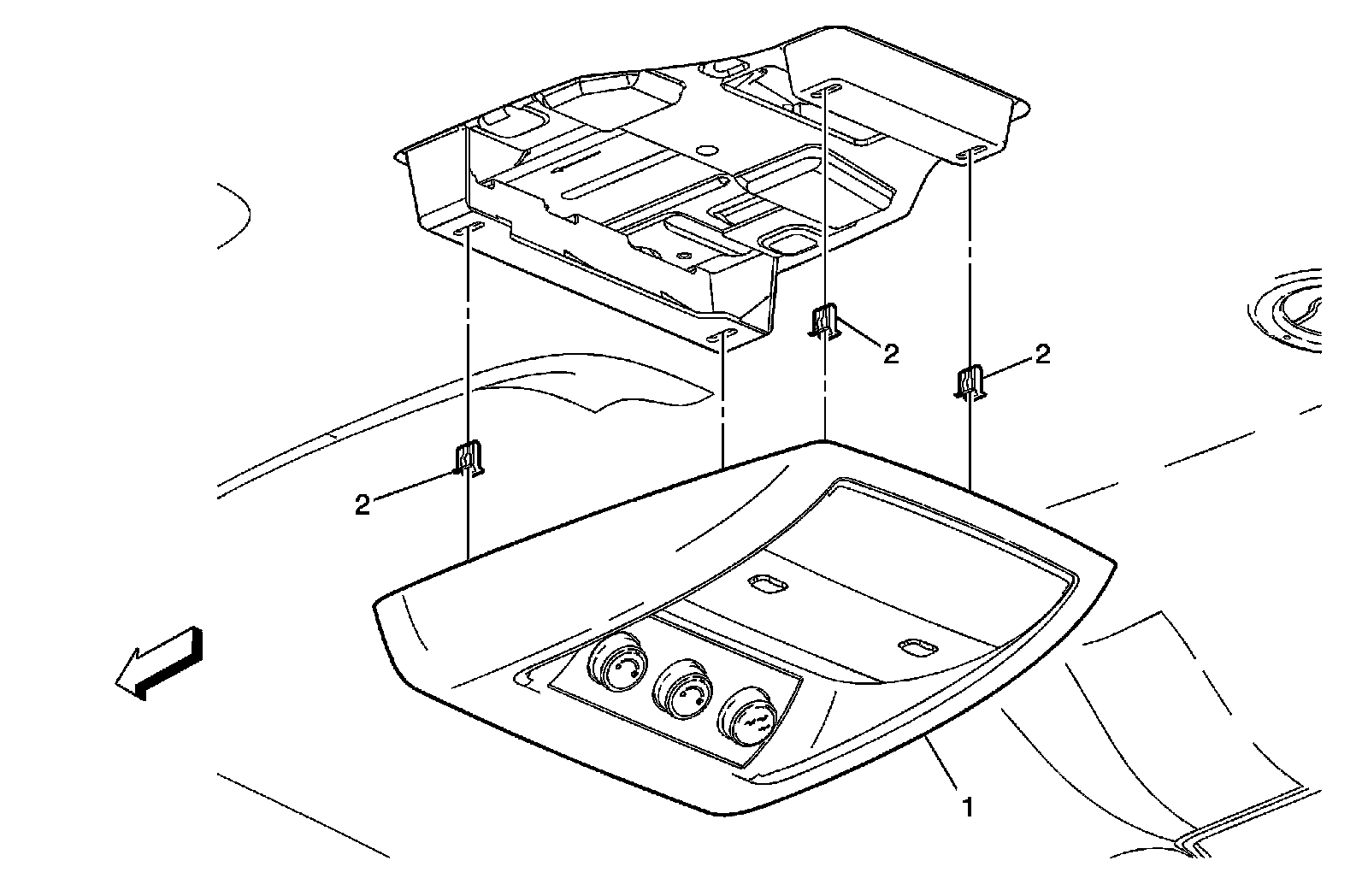 2
2
2
1